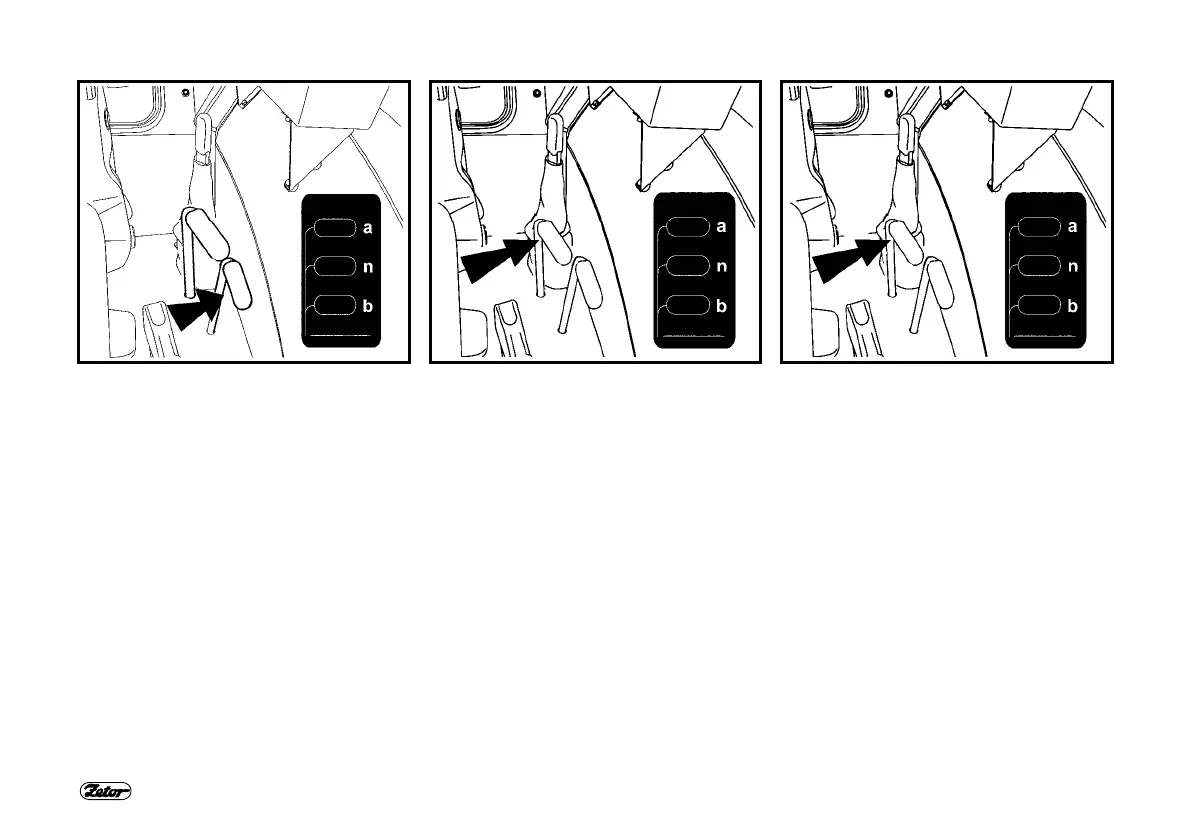 a
n
b

a
n
b

a
n
b

Zetor