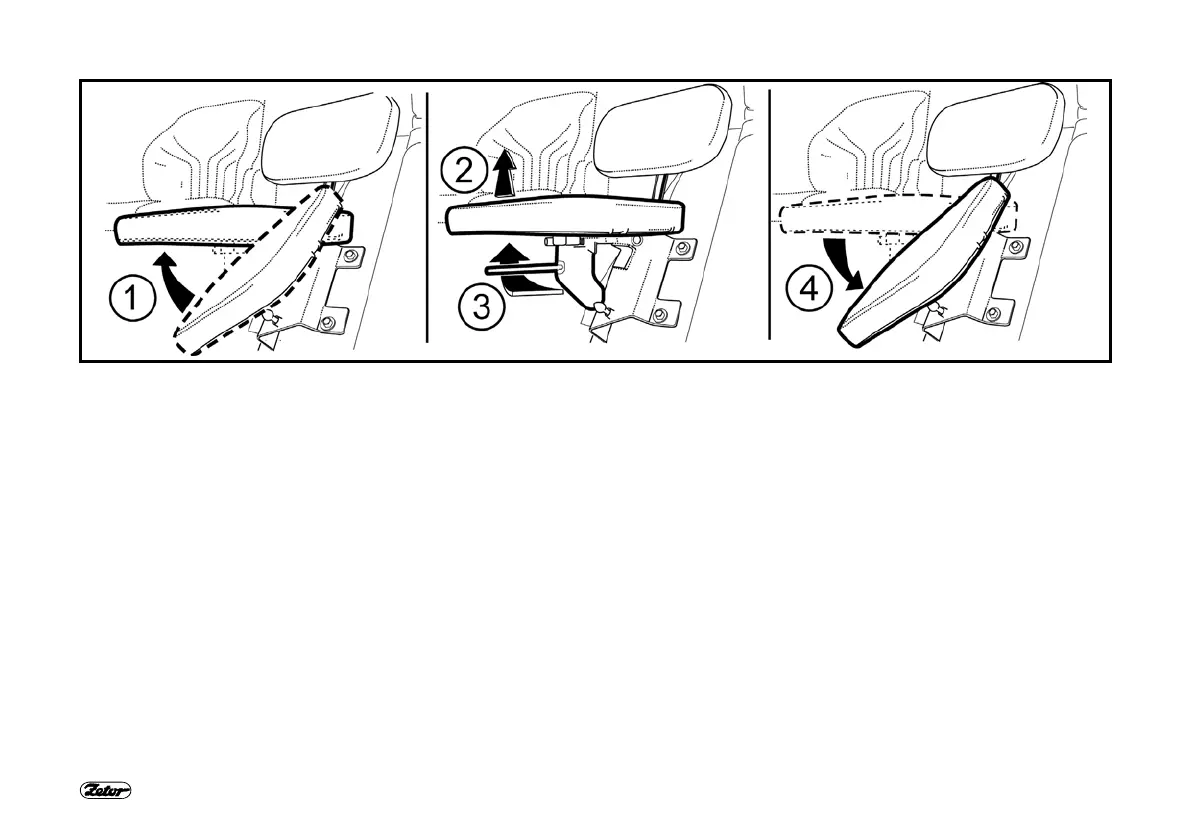 1
2
3
4
Zetor