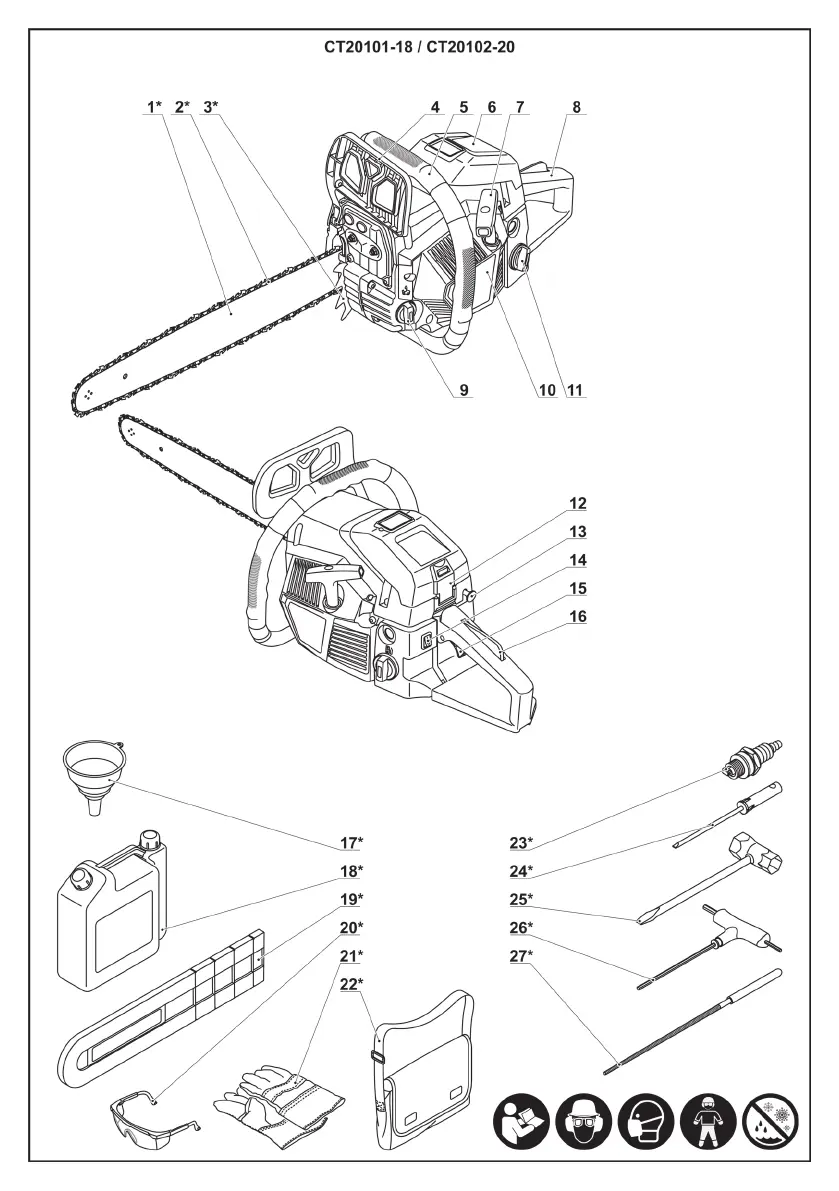 CT20101-18 / CT20102-20

1* 2* 3* 4 5 6 7 8

9 10 11

12
13
14
15
16

17*
18*
19*
20*
21*
22*

23*
24*
25*
26*
27*