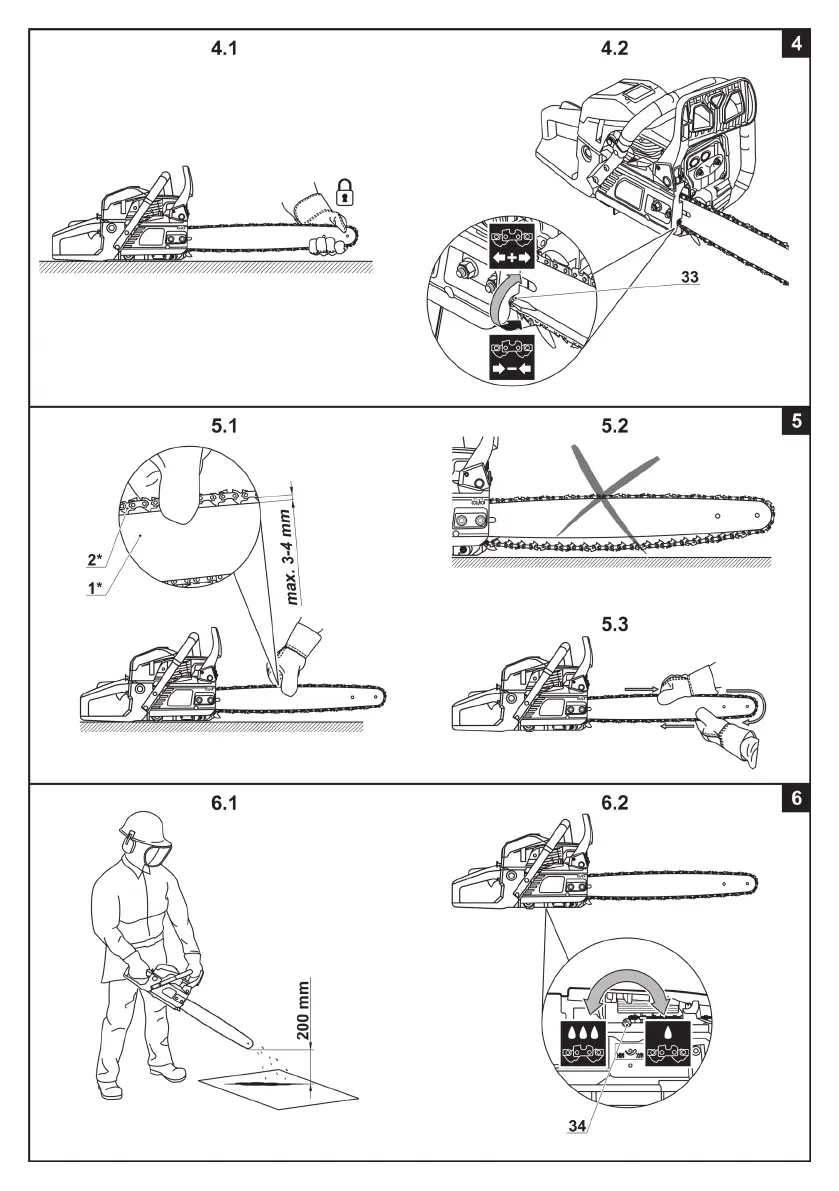 4.1

4.2

4

33

5.1

5.2

5

2*

1*

max. 3-4 mm

5.3

6.1

6.2

6

200 mm

34