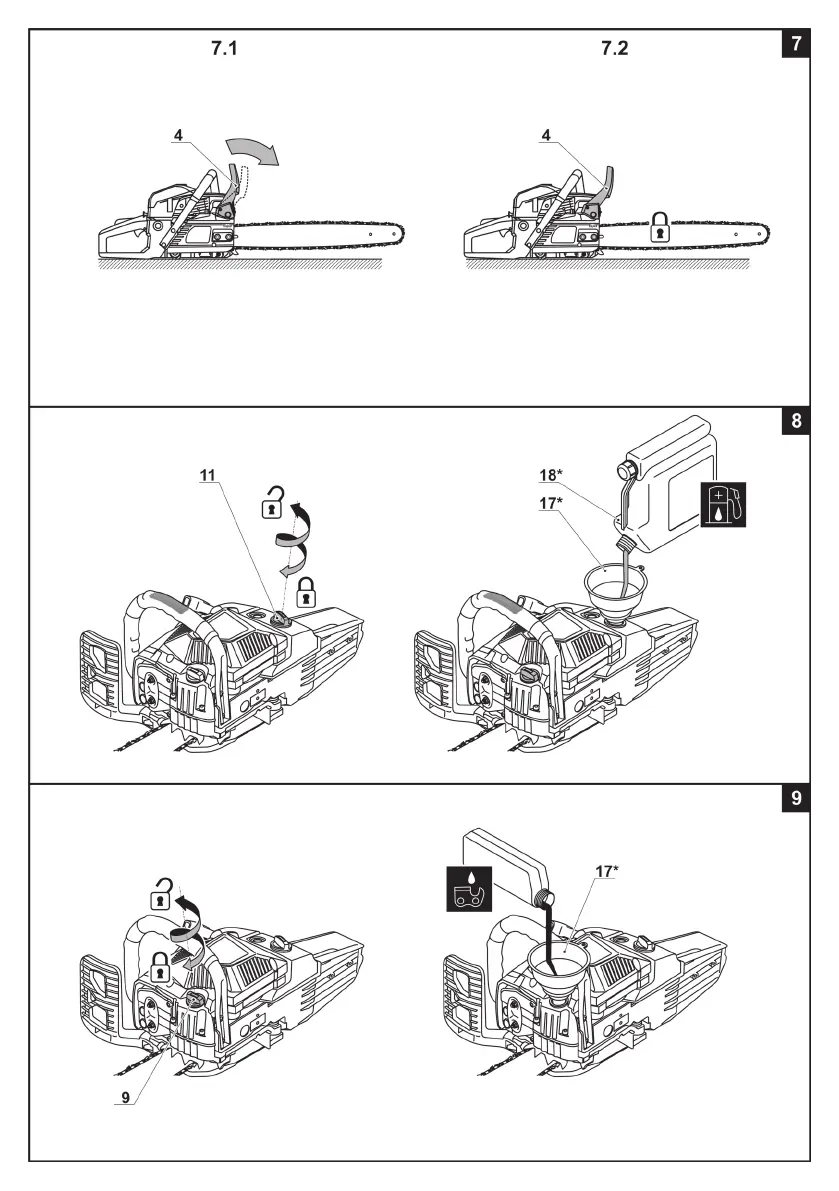 7.1

7.2

7

4

4

8

11

18*

17*

9

17*

9