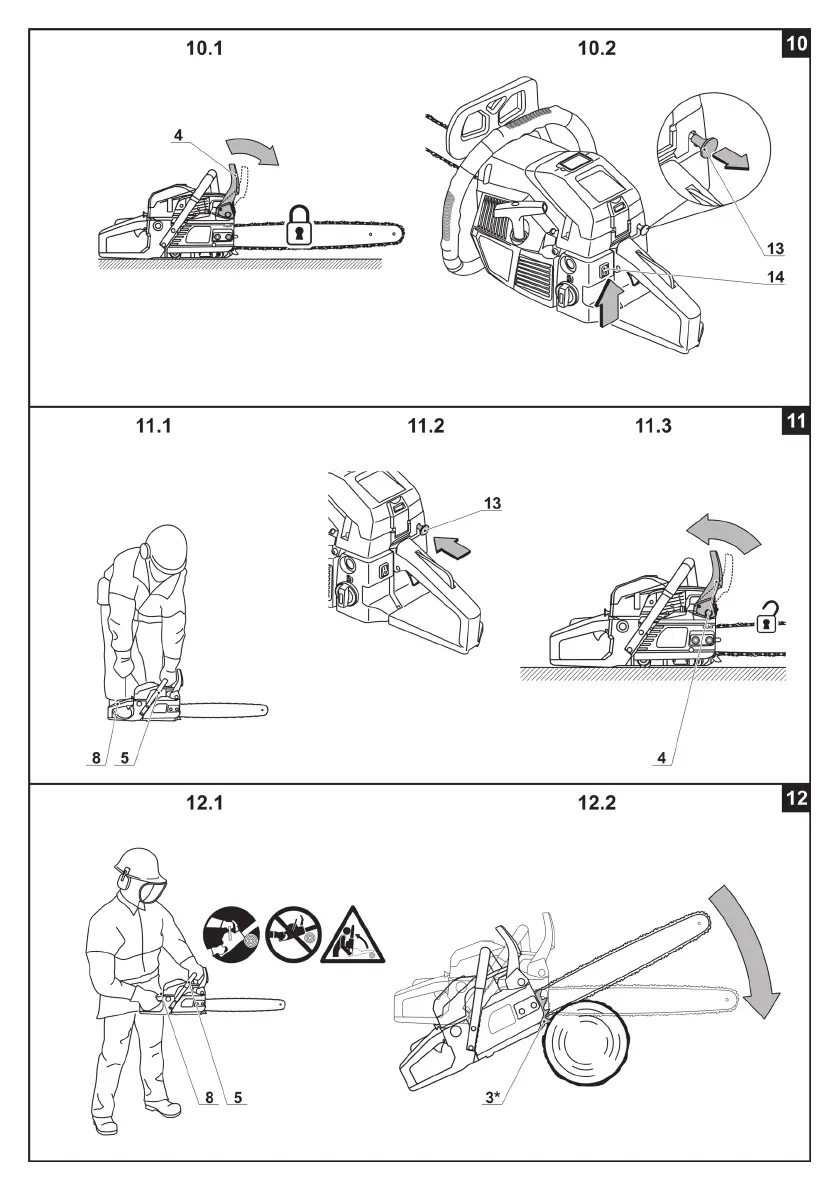 10.1

10.2

10

4

13

14

11.1

11.2

11.3

11

13

8 5

4

12.1

12.2

12

8 5

3*