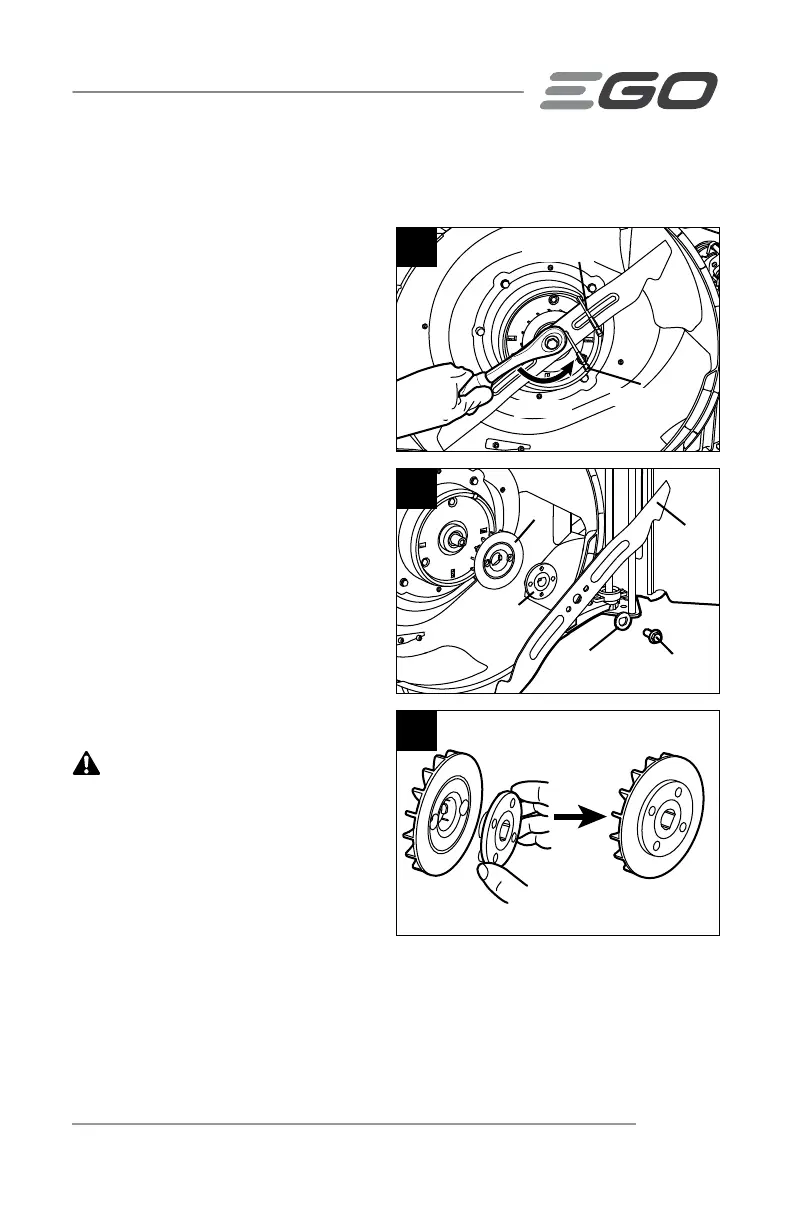 EGO