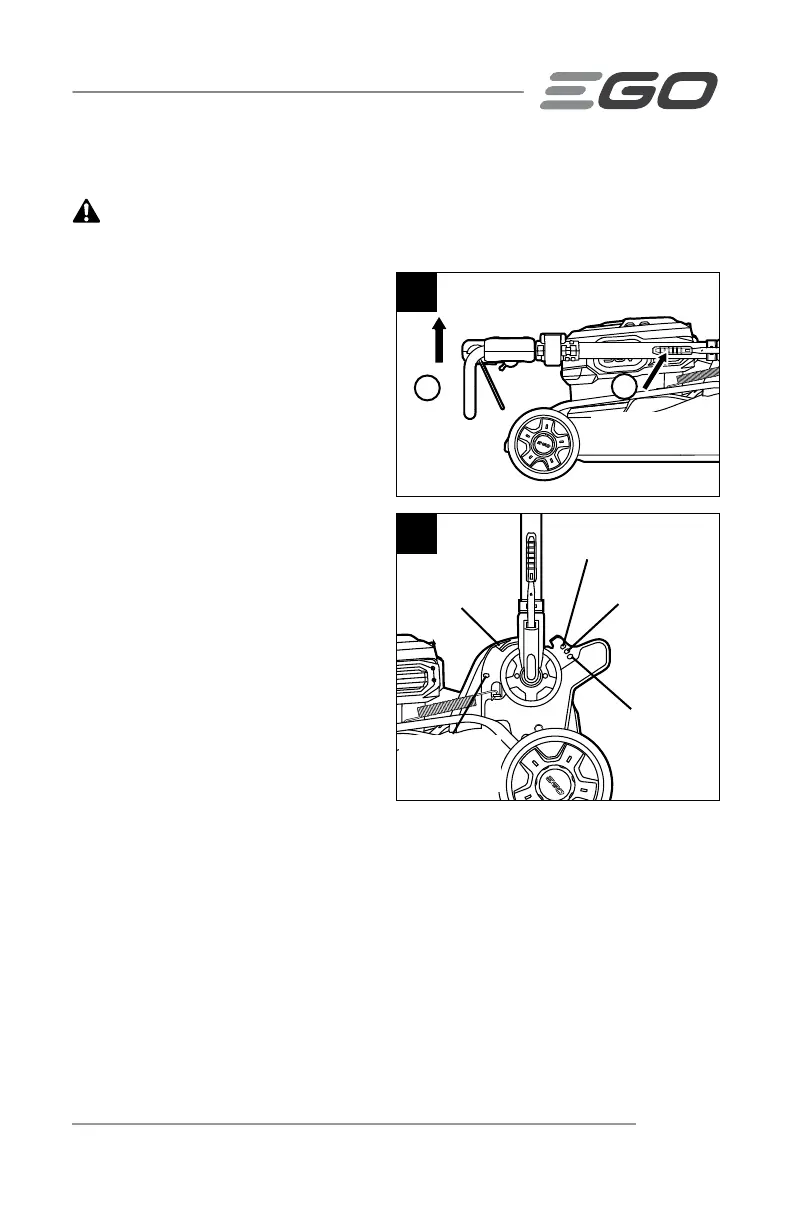 EGO