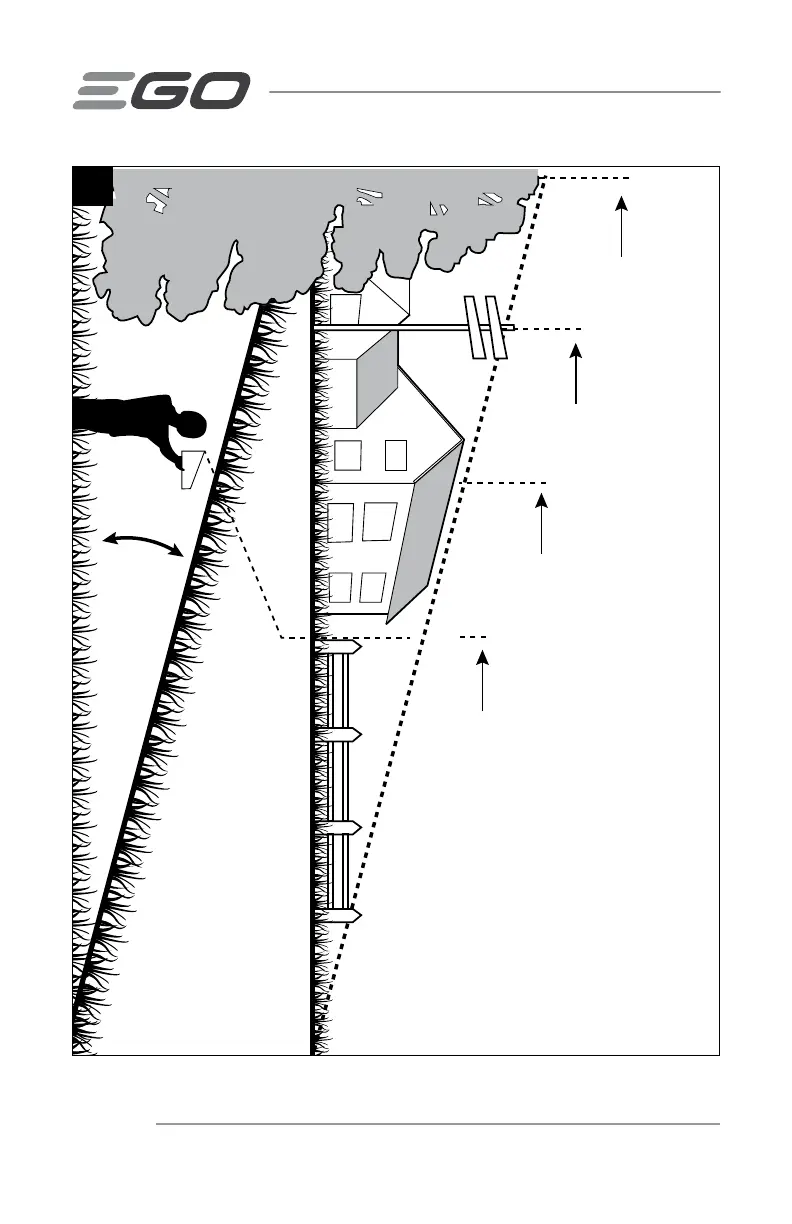 EGO