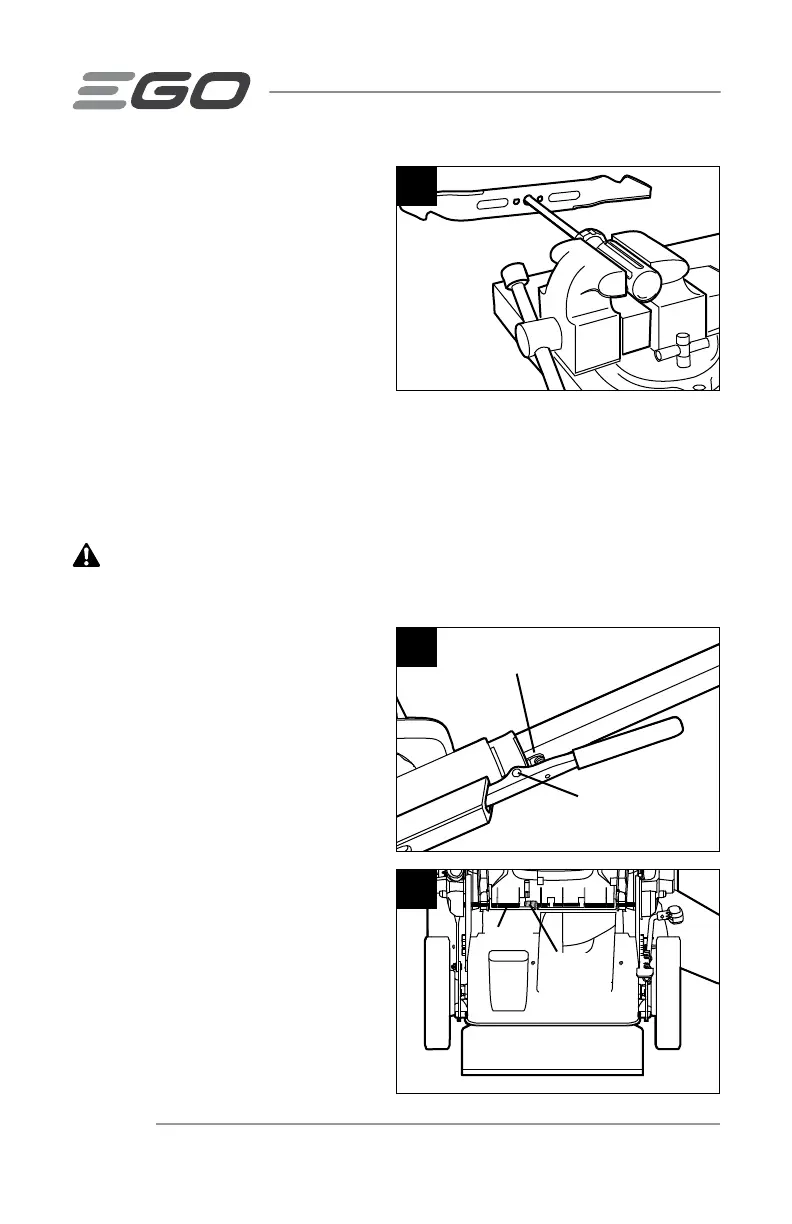 EGO