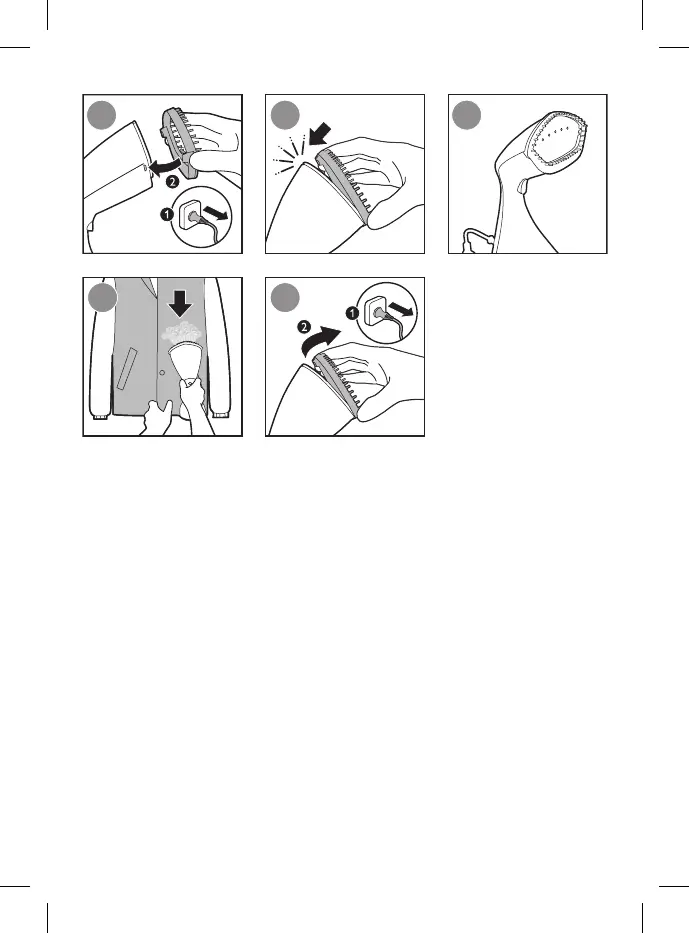 2
1
1
2