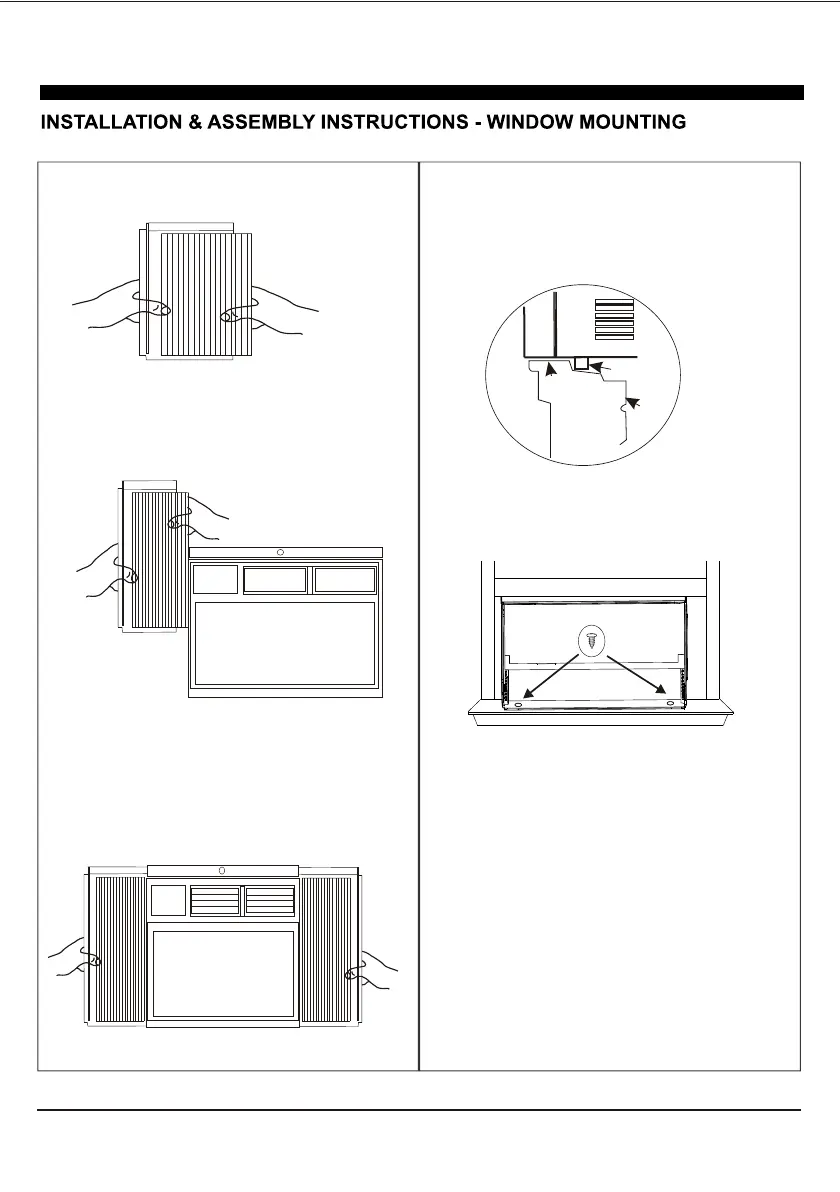 INSTALLATION & ASSEMBLY INSTRUCTIONS - WINDOW MOUNTING