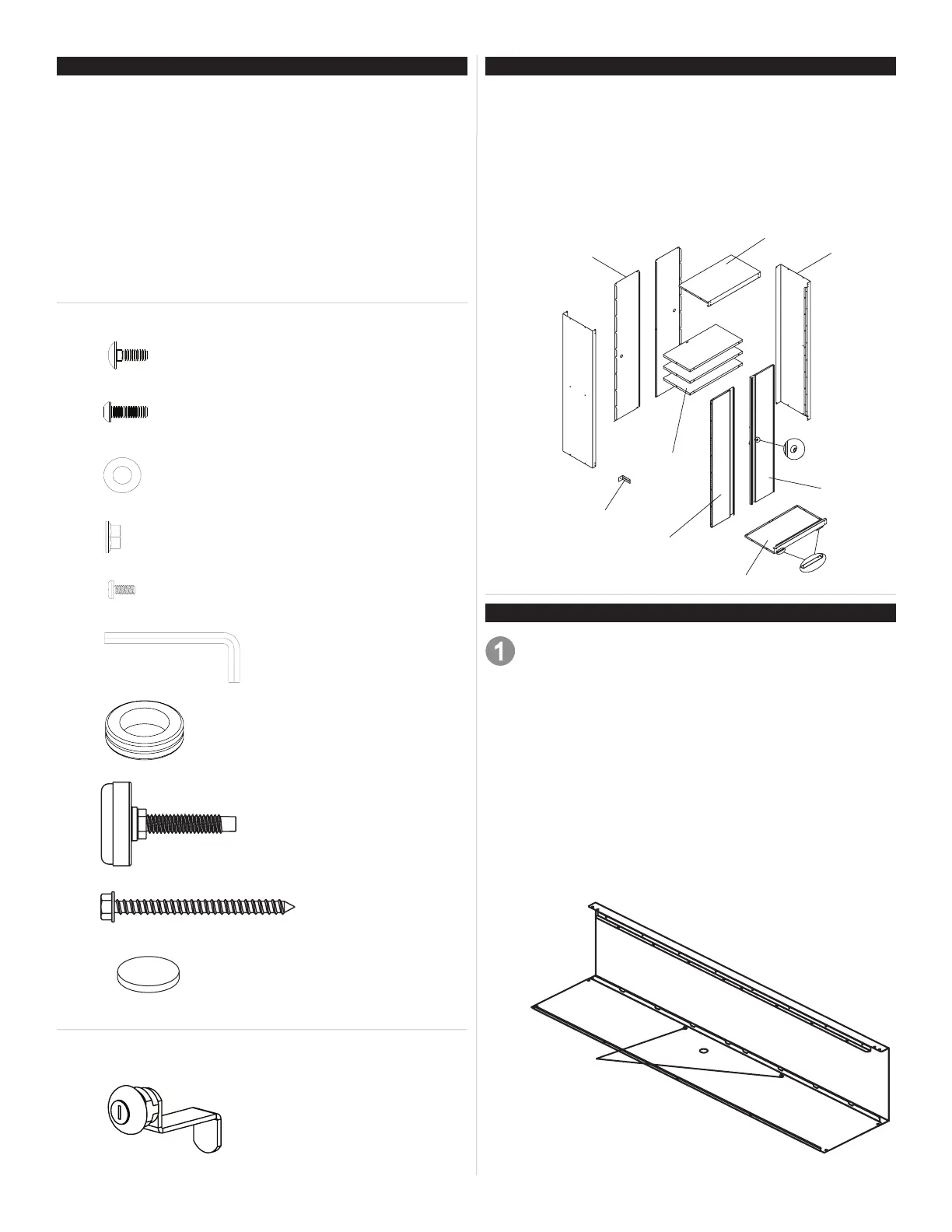 1