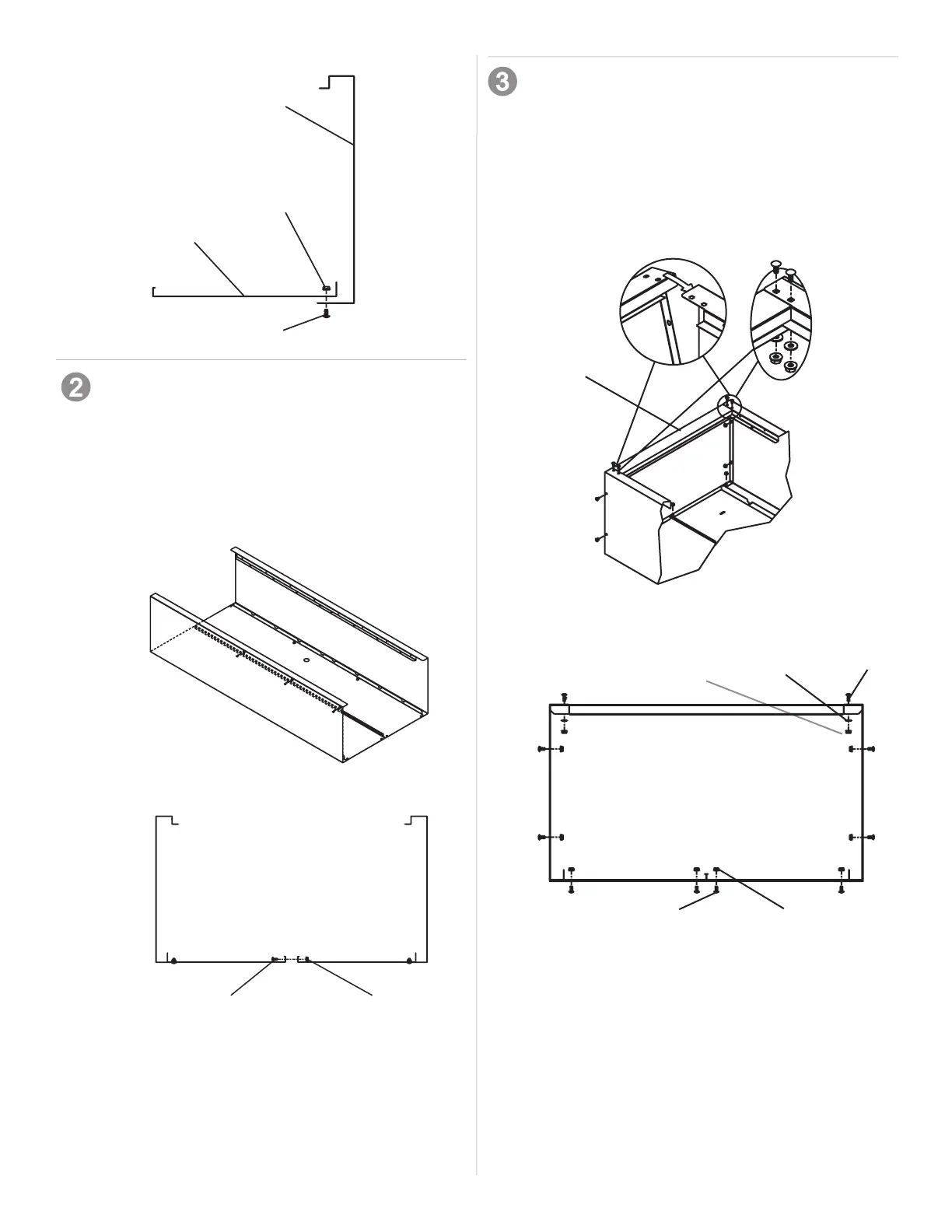 2

3