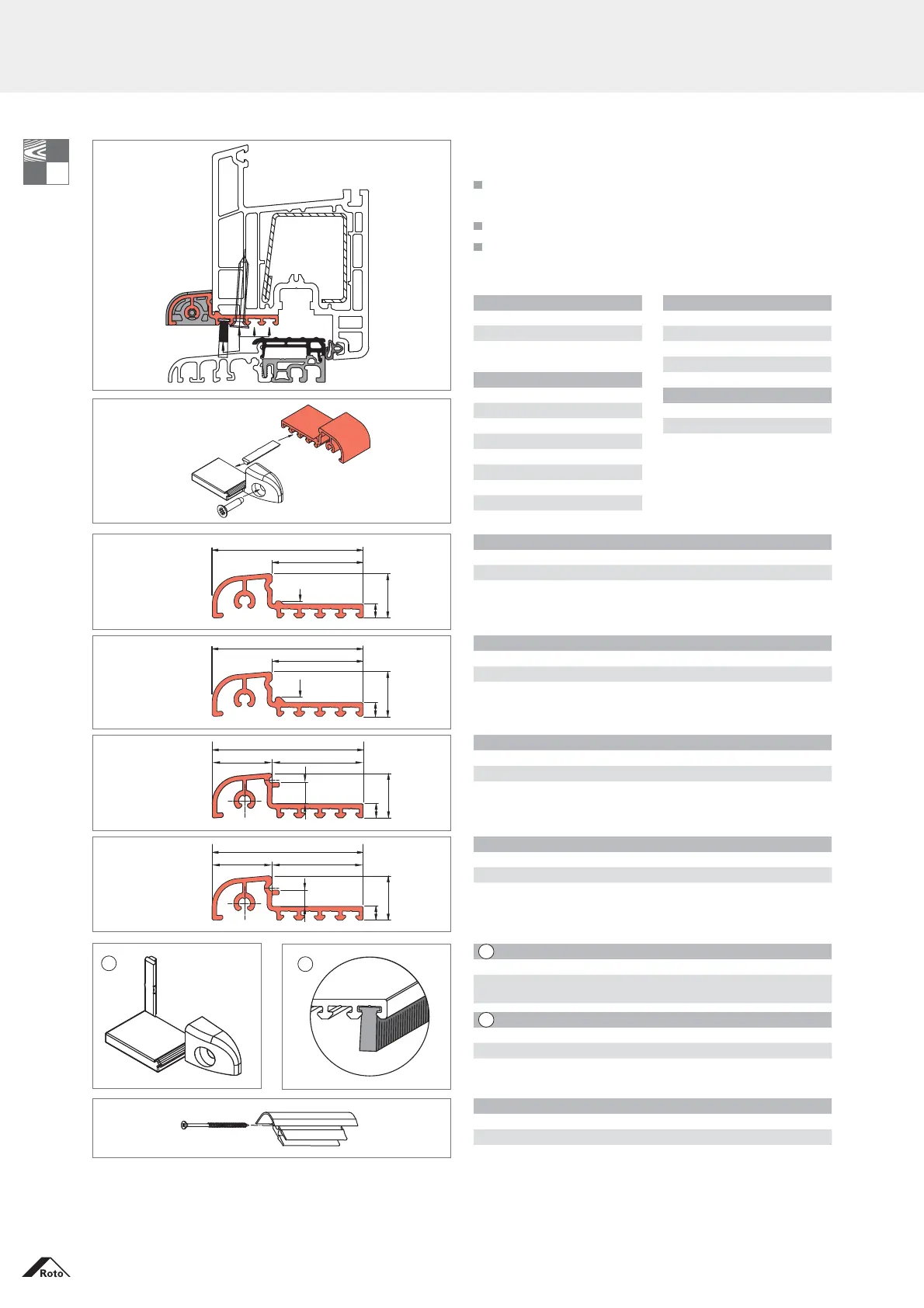 Roto