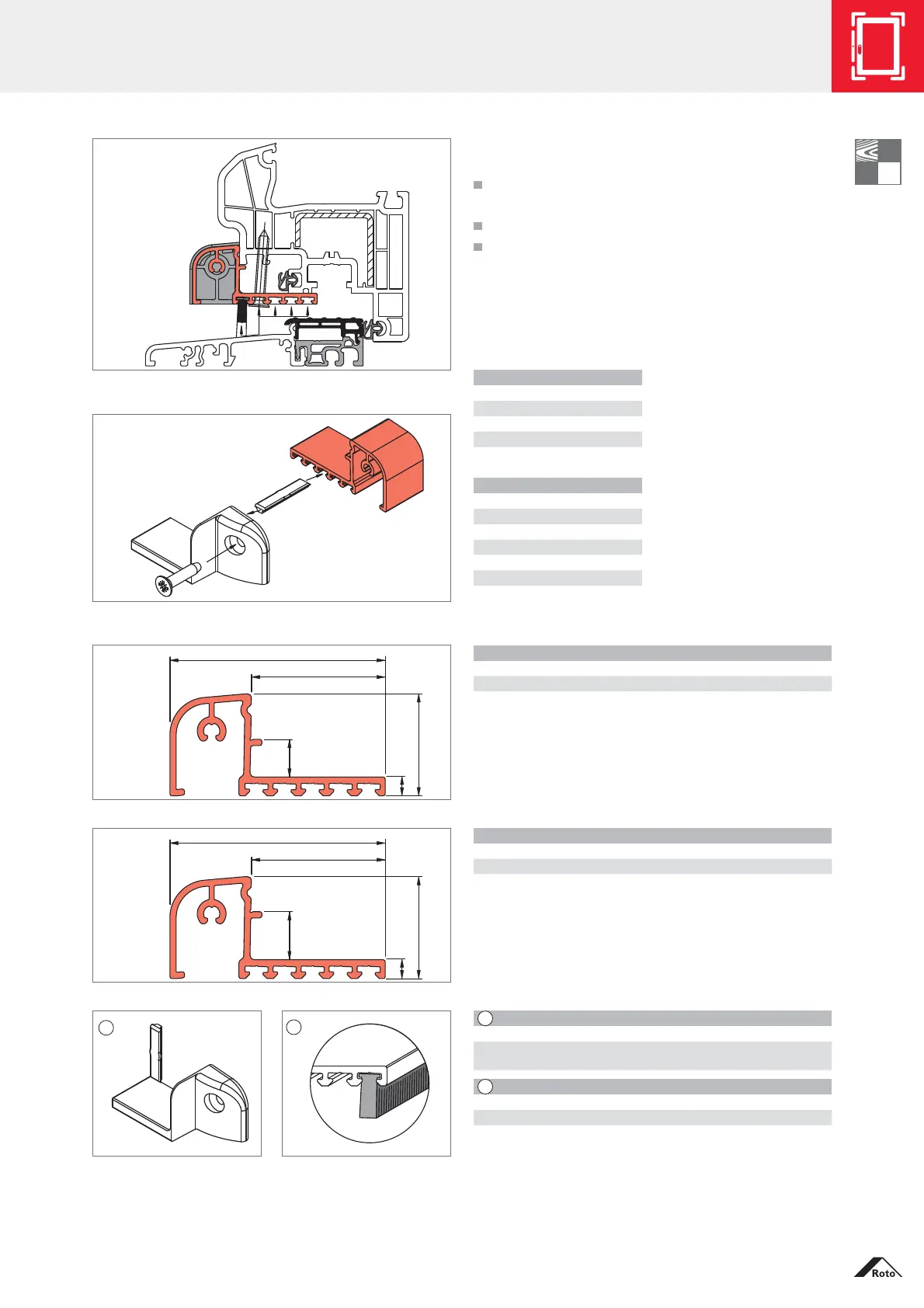 Roto