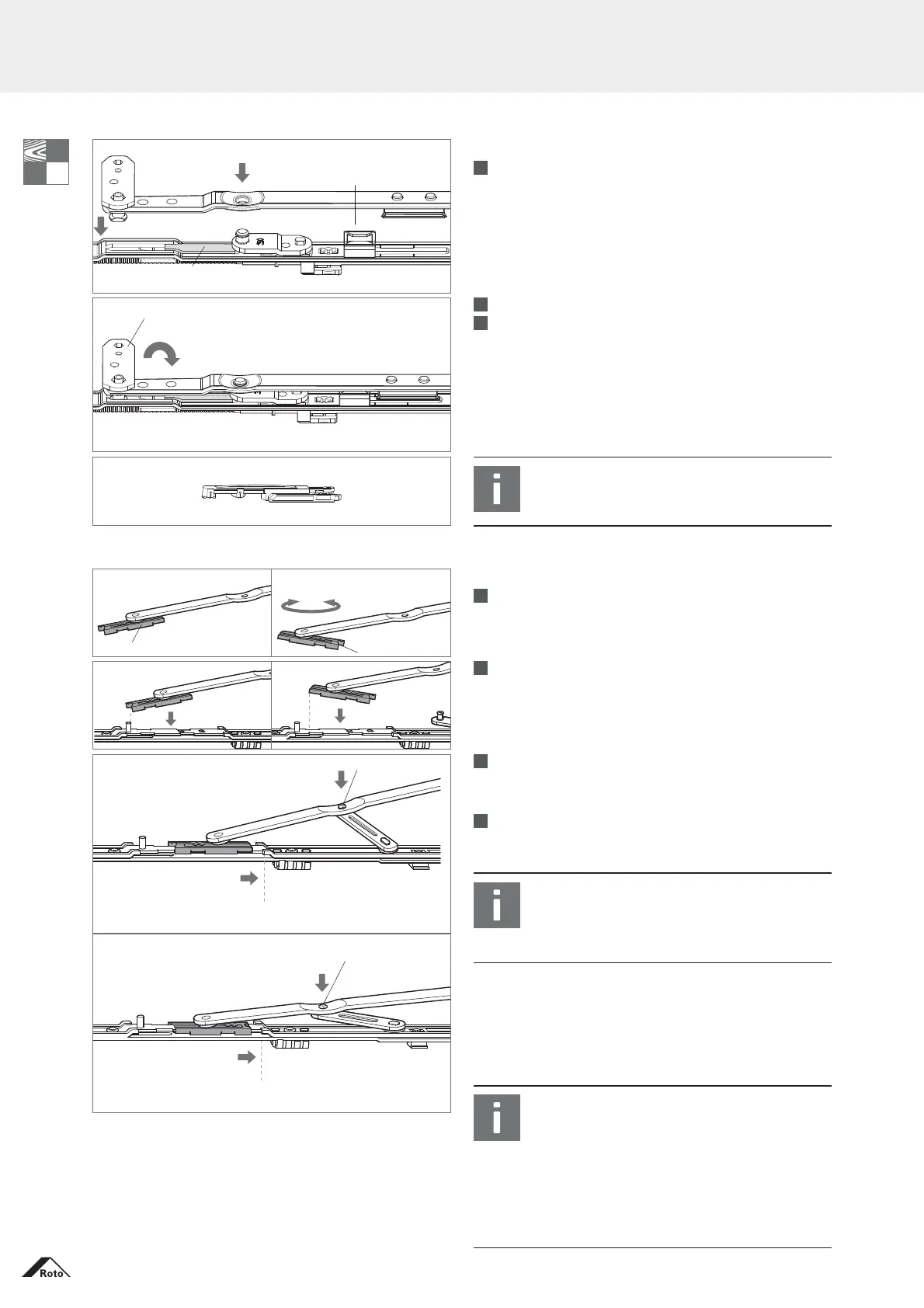 Roto