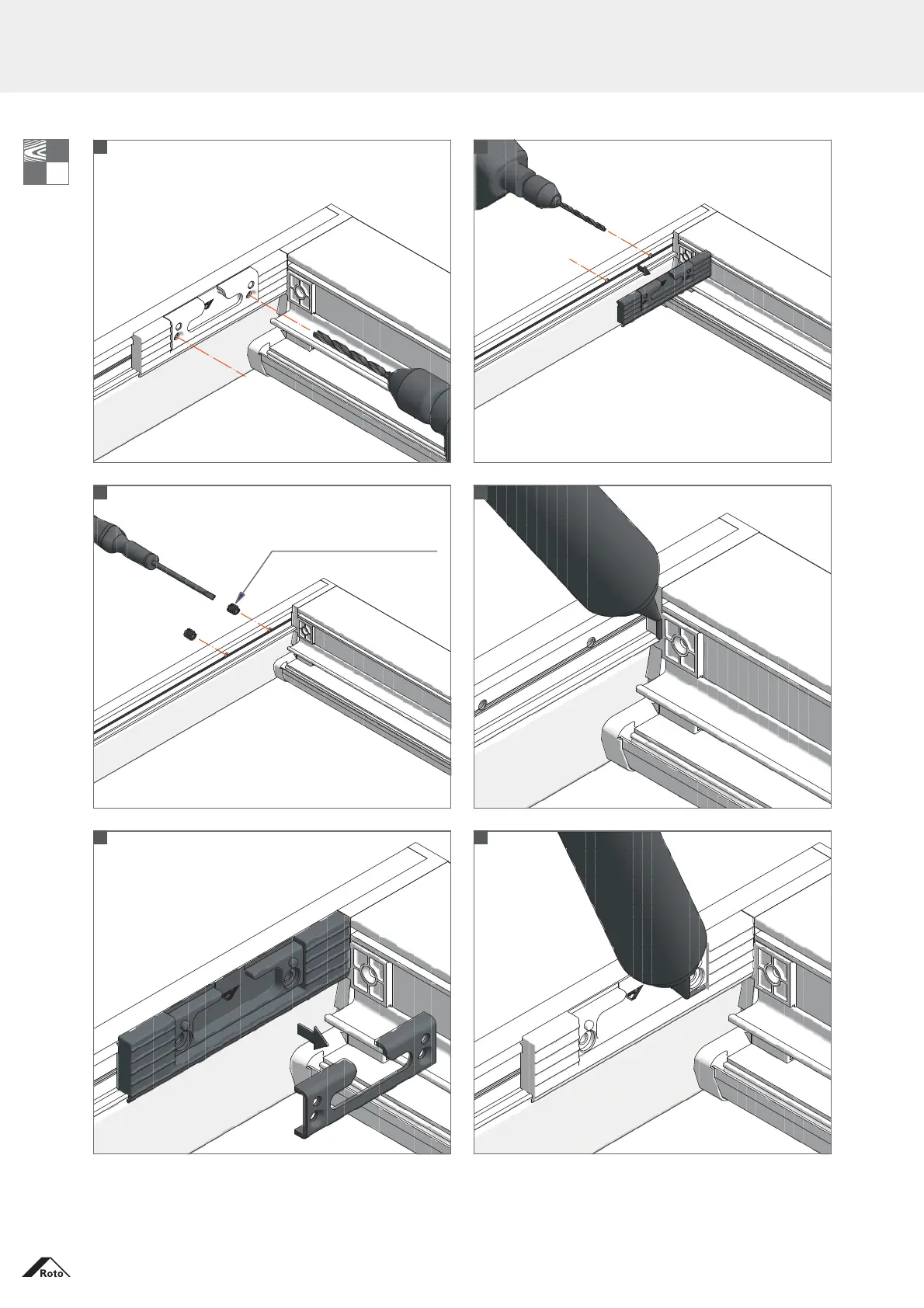 Roto