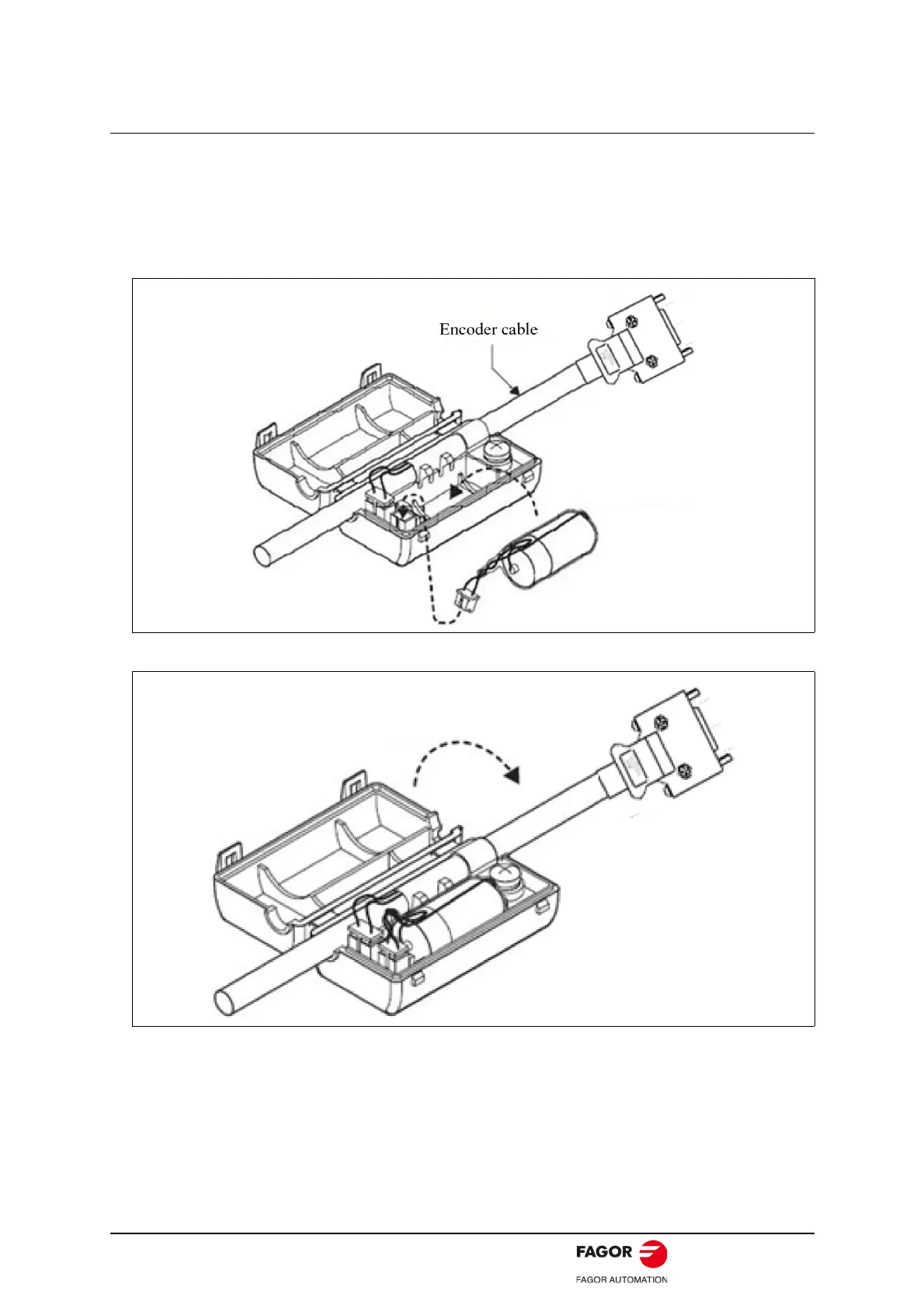 Encoder cable

FAGOR
FAGOR AUTOMATION