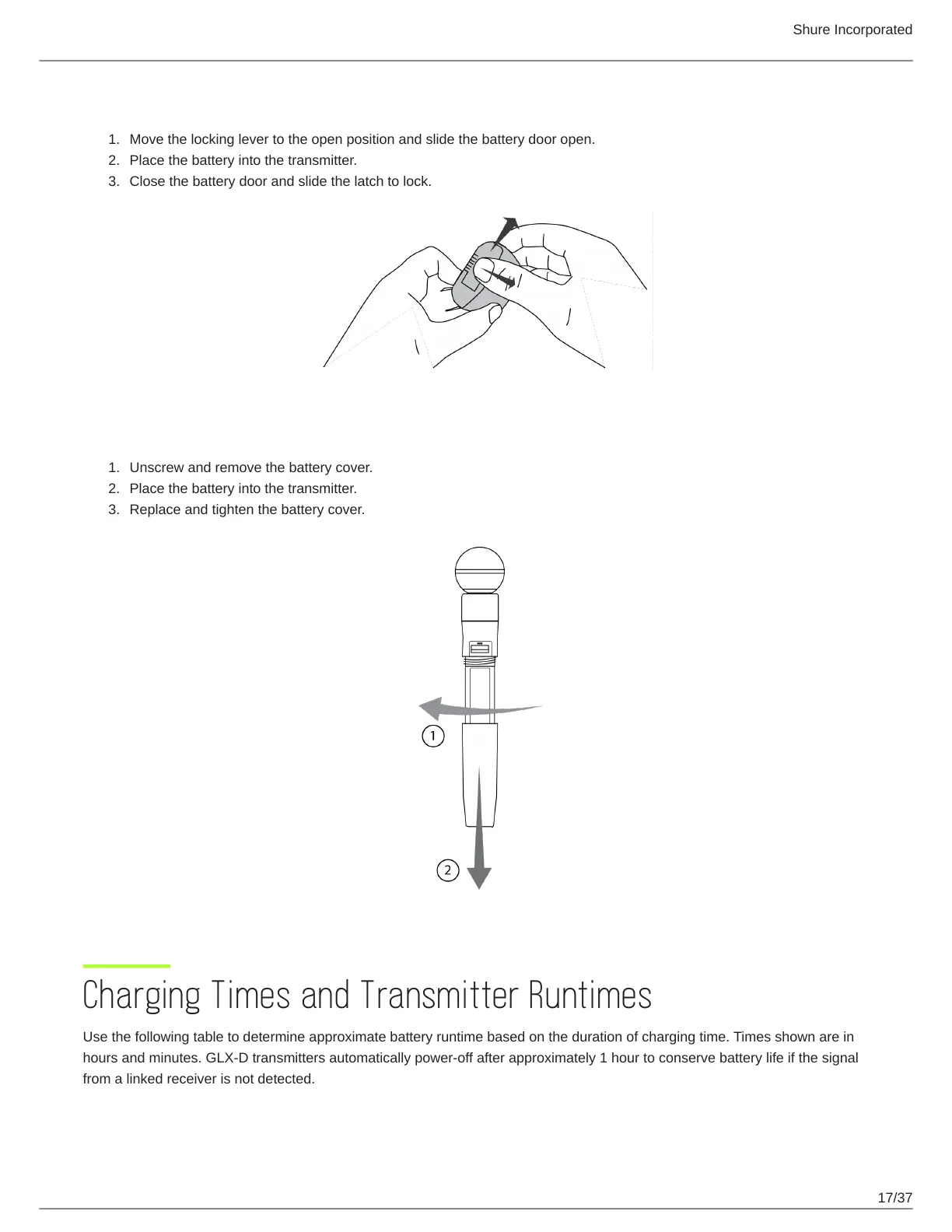 Shure Incorporated

1. Move the locking lever to the open position and slide the battery door open.
2. Place the battery into the transmitter.
3. Close the battery door and slide the latch to lock.

1. Unscrew and remove the battery cover.
2. Place the battery into the transmitter.
3. Replace and tighten the battery cover.

1

2

Charging Times and Transmitter Runtimes

Use the following table to determine approximate battery runtime based on the duration of charging time. Times shown are in hours and minutes. GLX-D transmitters automatically power-off after approximately 1 hour to conserve battery life if the signal from a linked receiver is not detected.

17/37