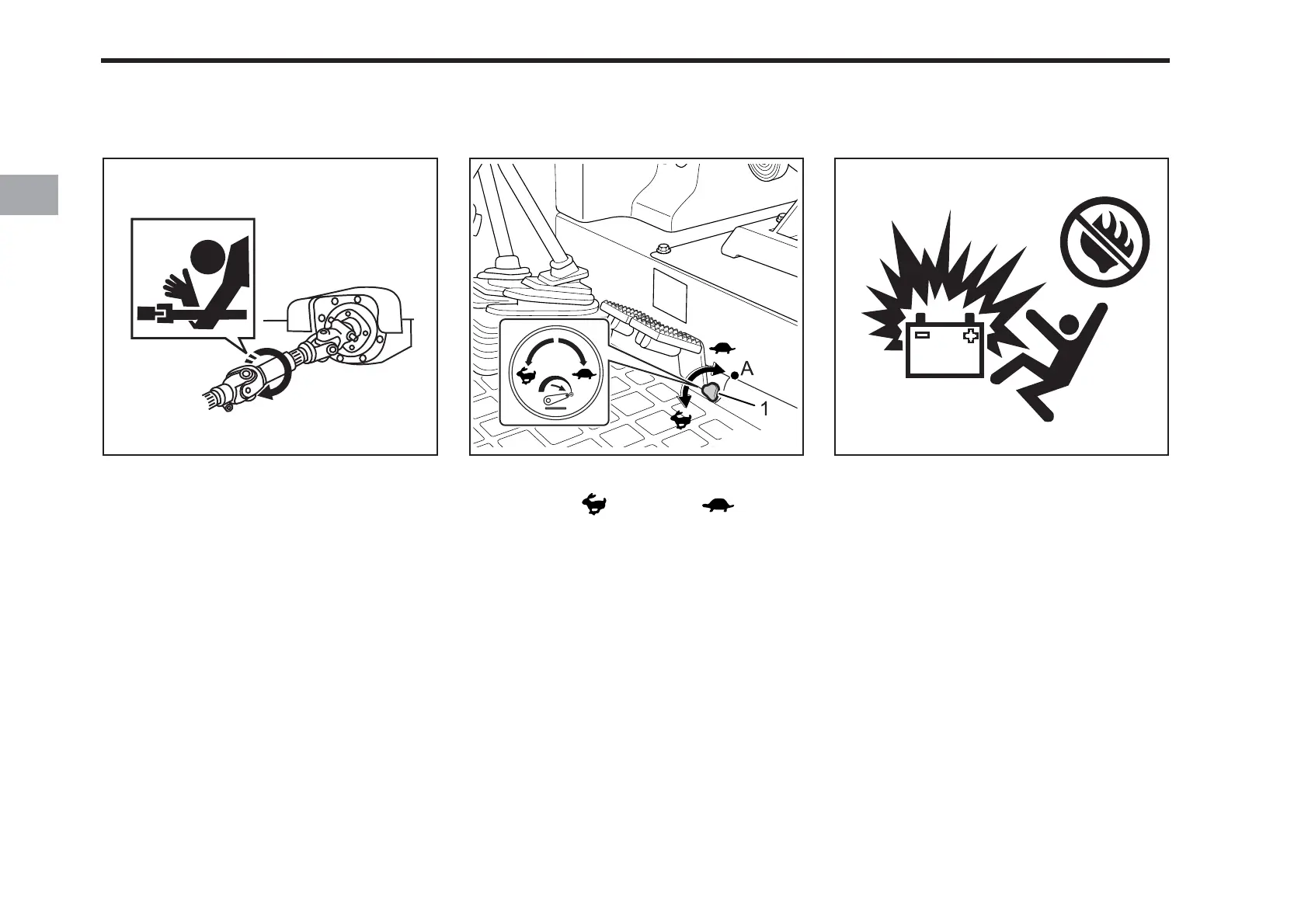 A

1