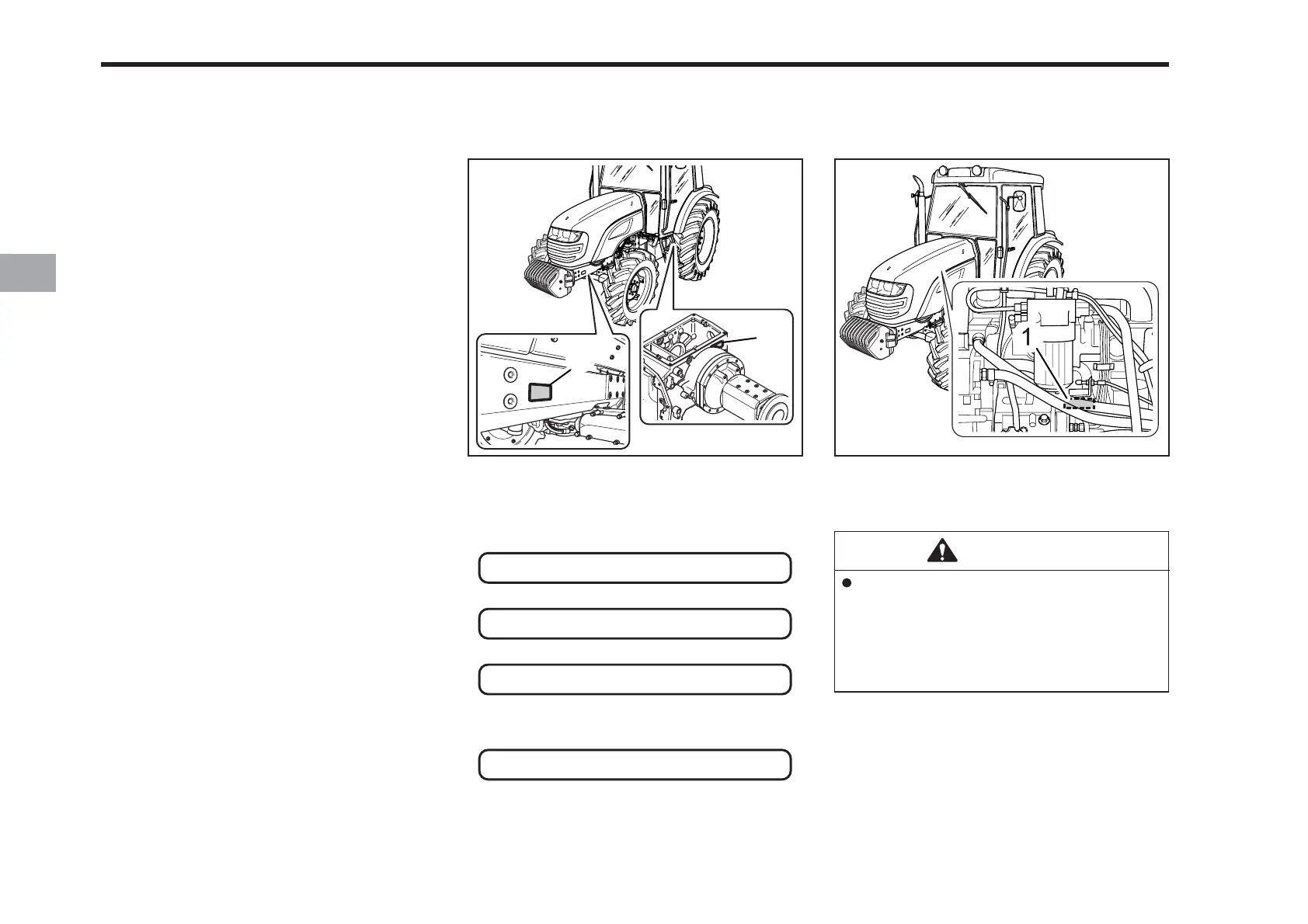 1