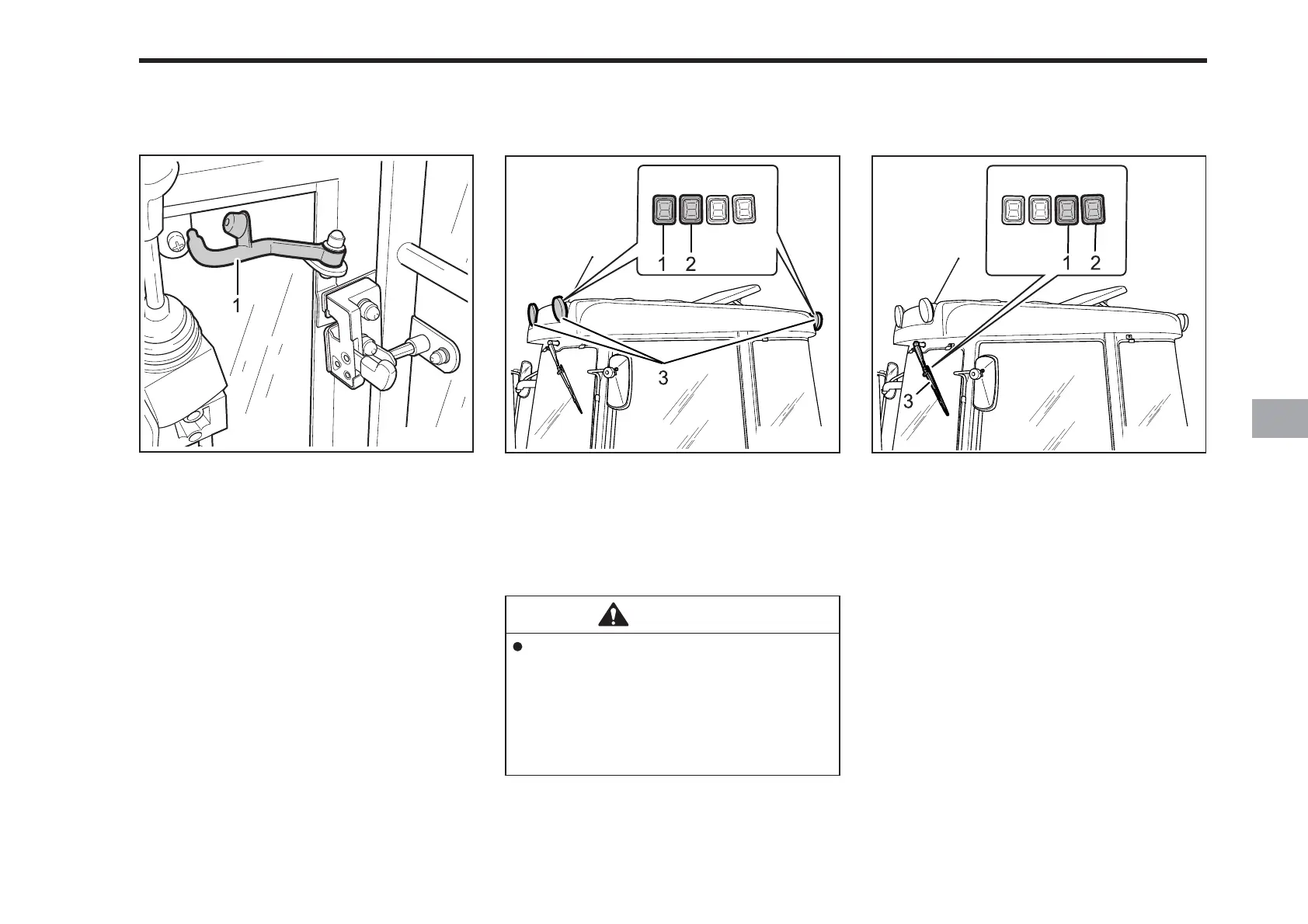 1

1 2

3

1 2

3