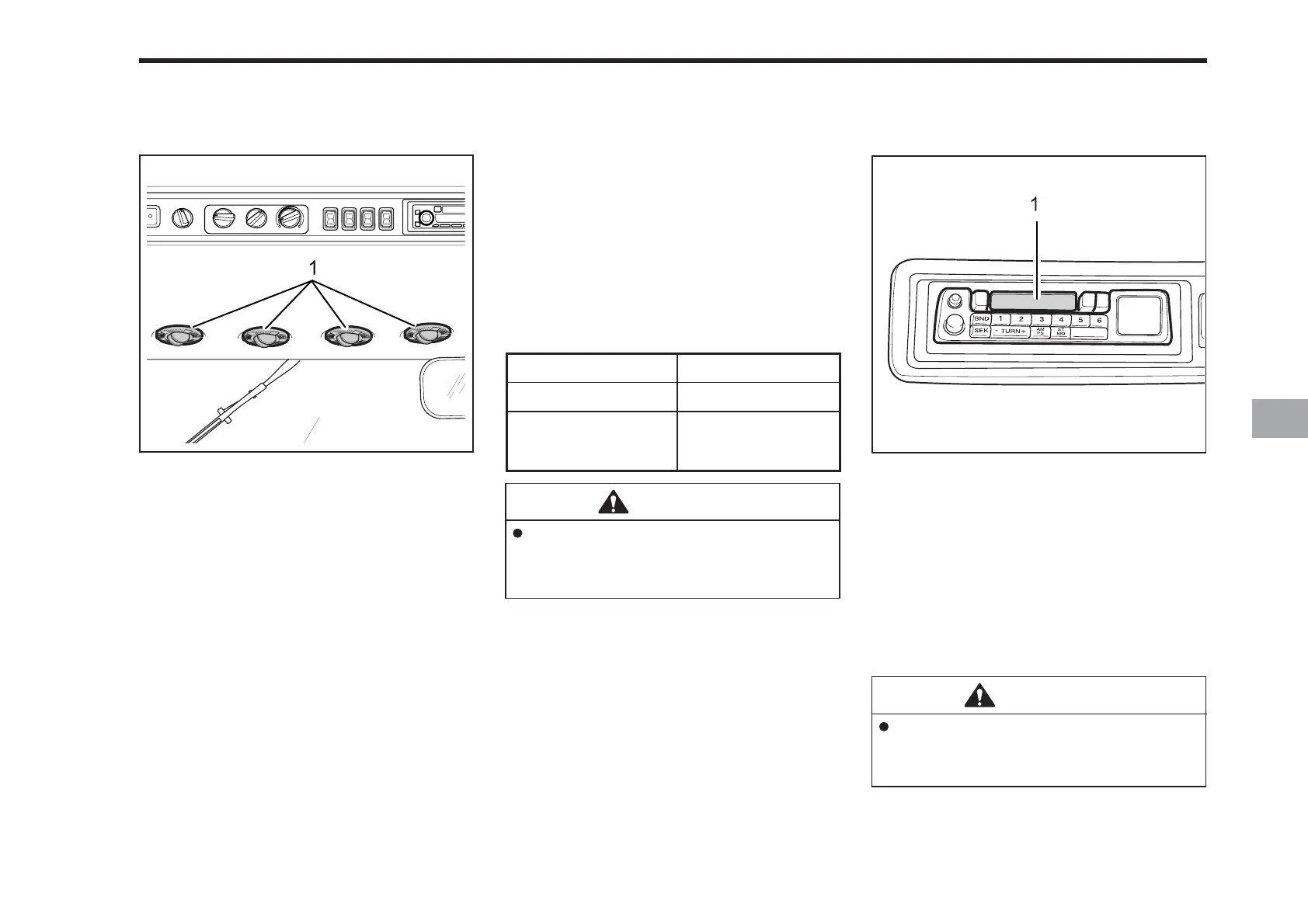 1

1

BND 1 2 3 4 5 6
SEK - TURN + AM PS ST MO