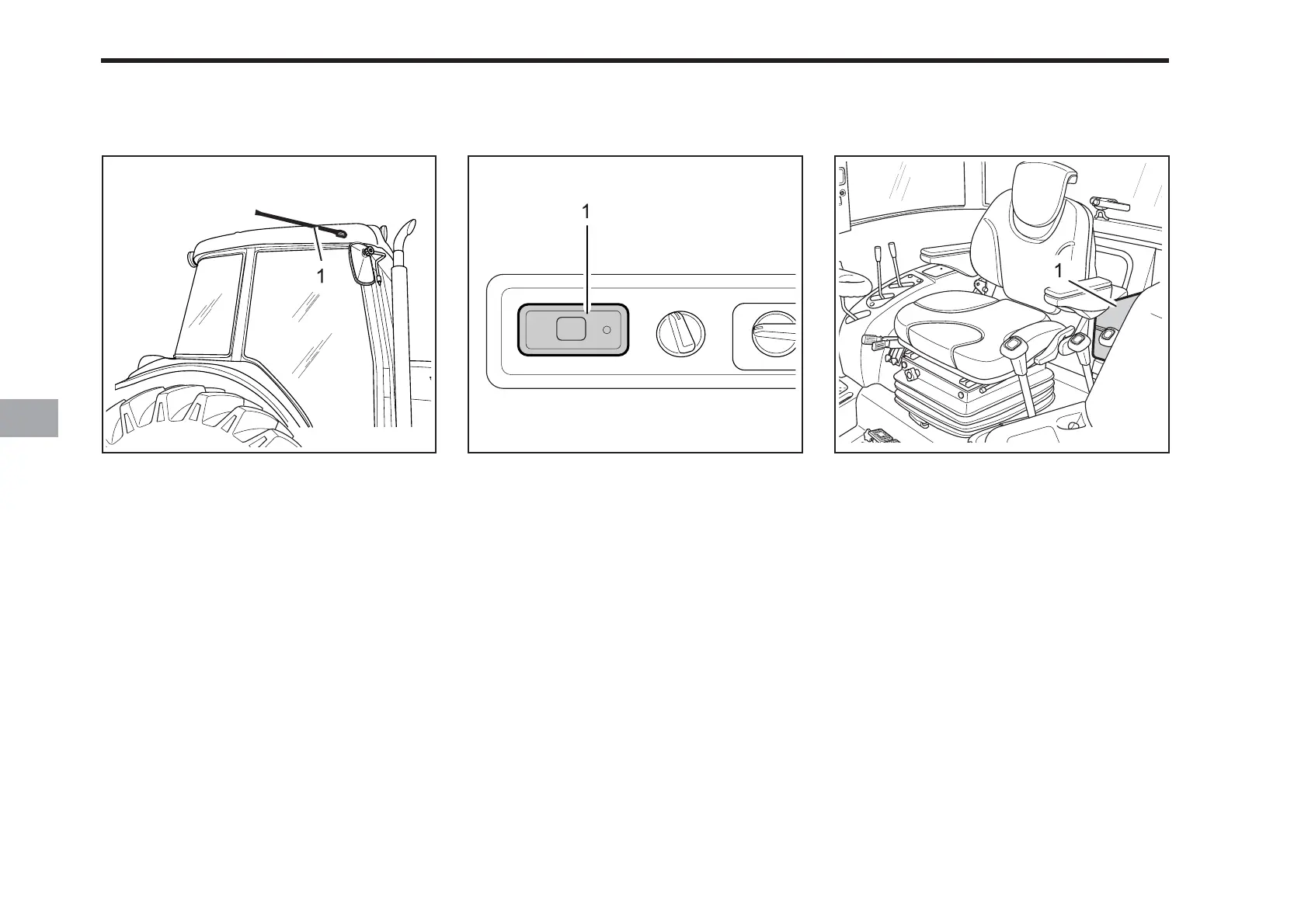 1

1

1