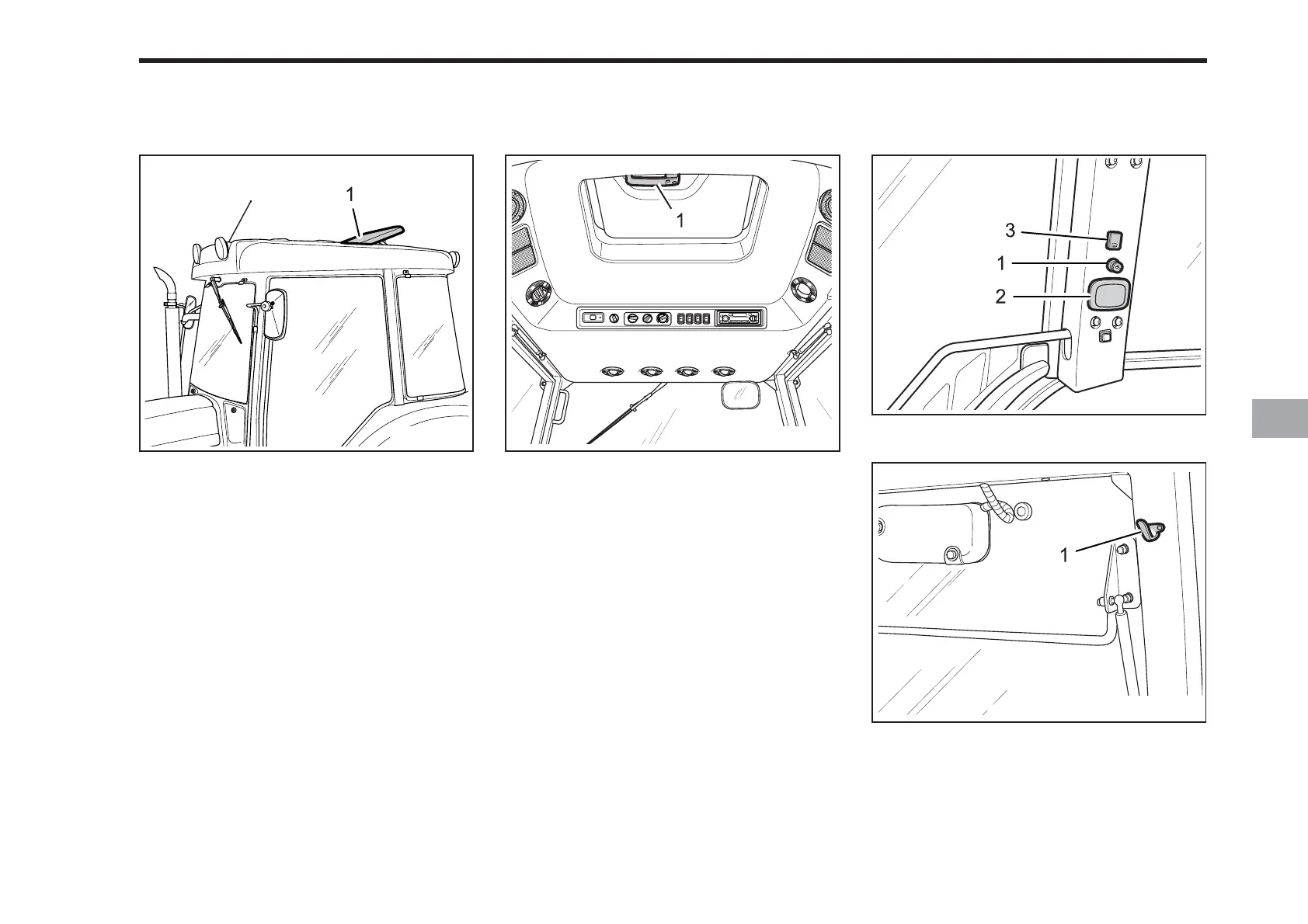 1

1

3
1
2

1