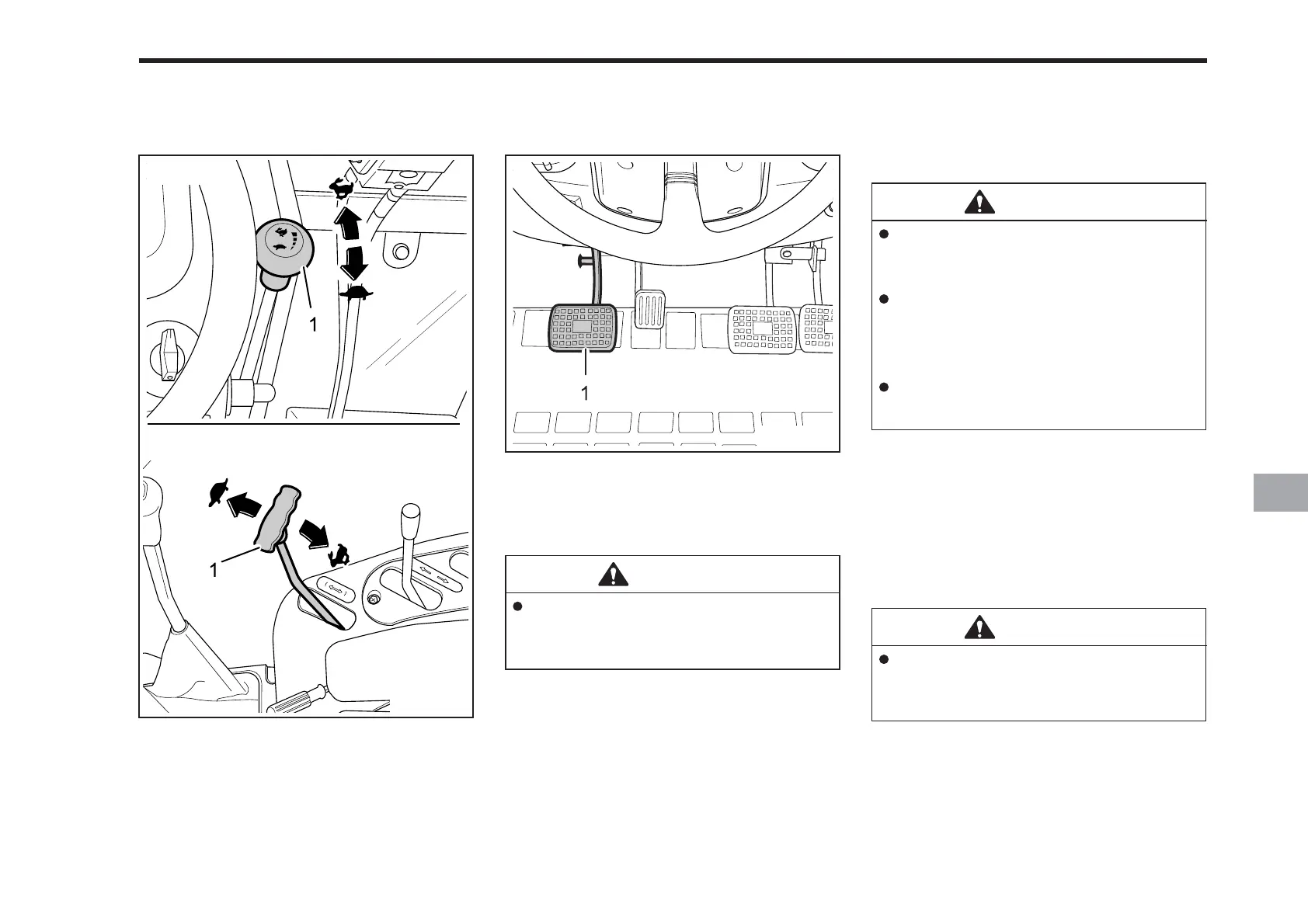 1

1

1