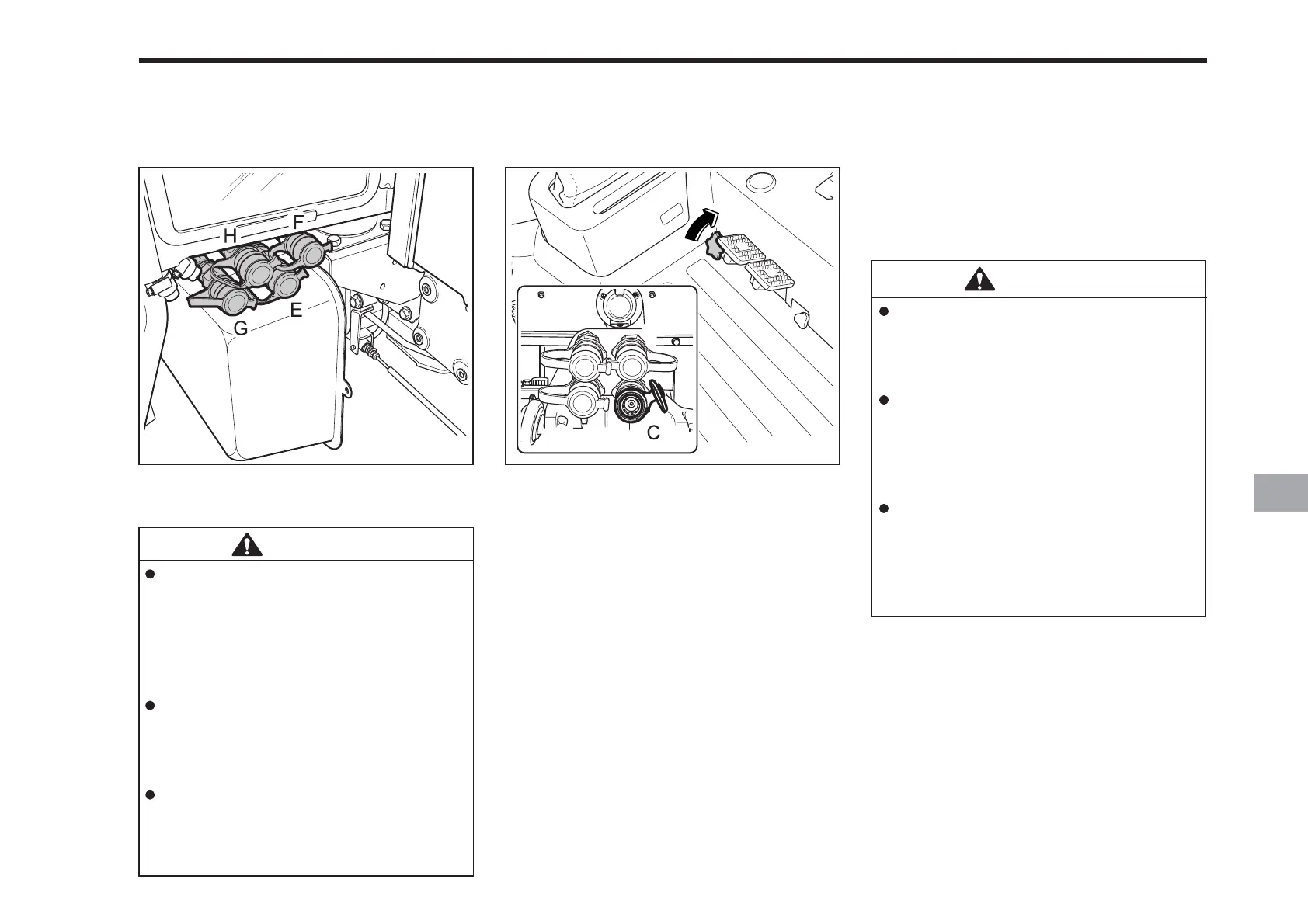 H
F
G
E

C