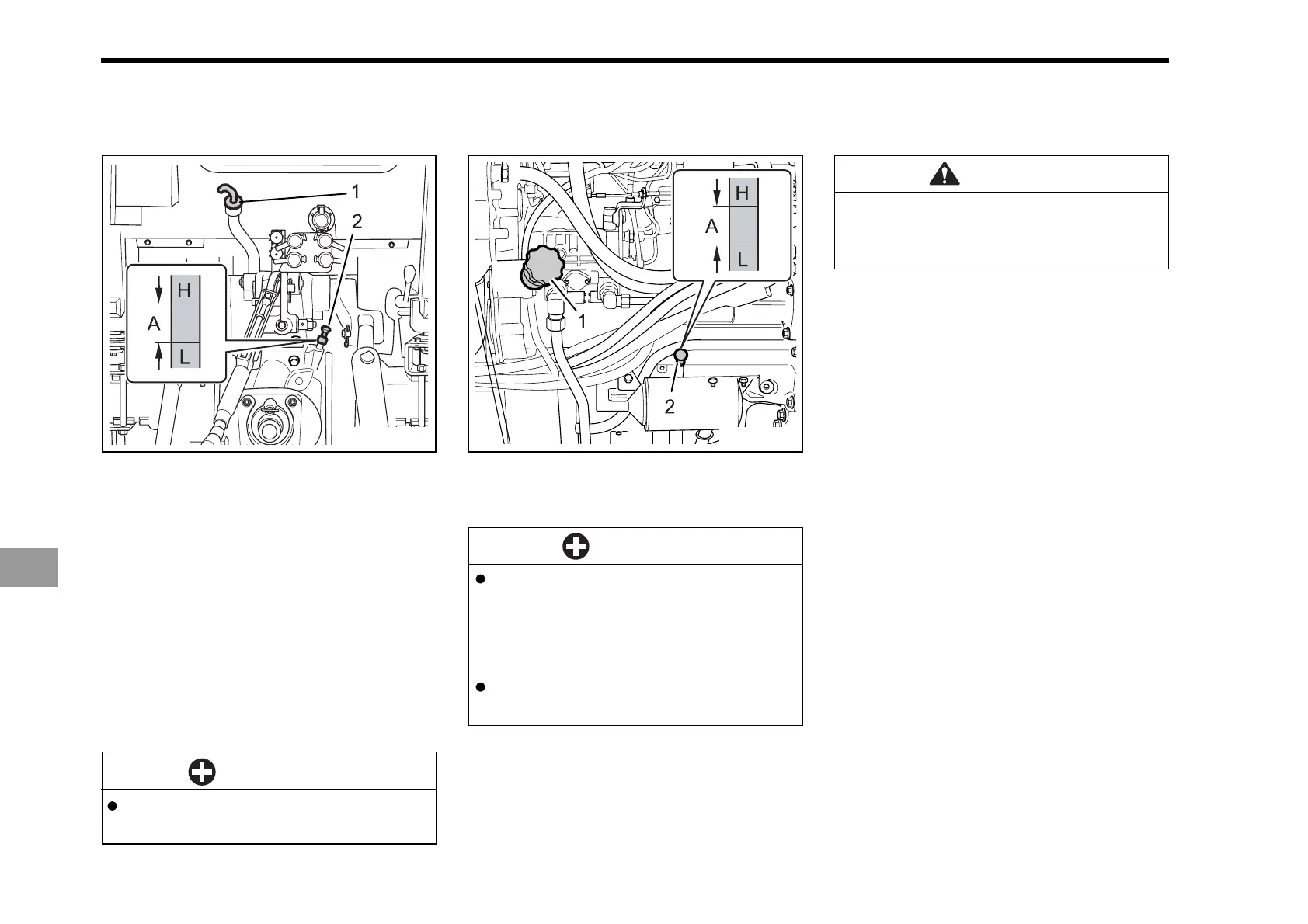 1

2

H

A

L

H

A

L

1

2