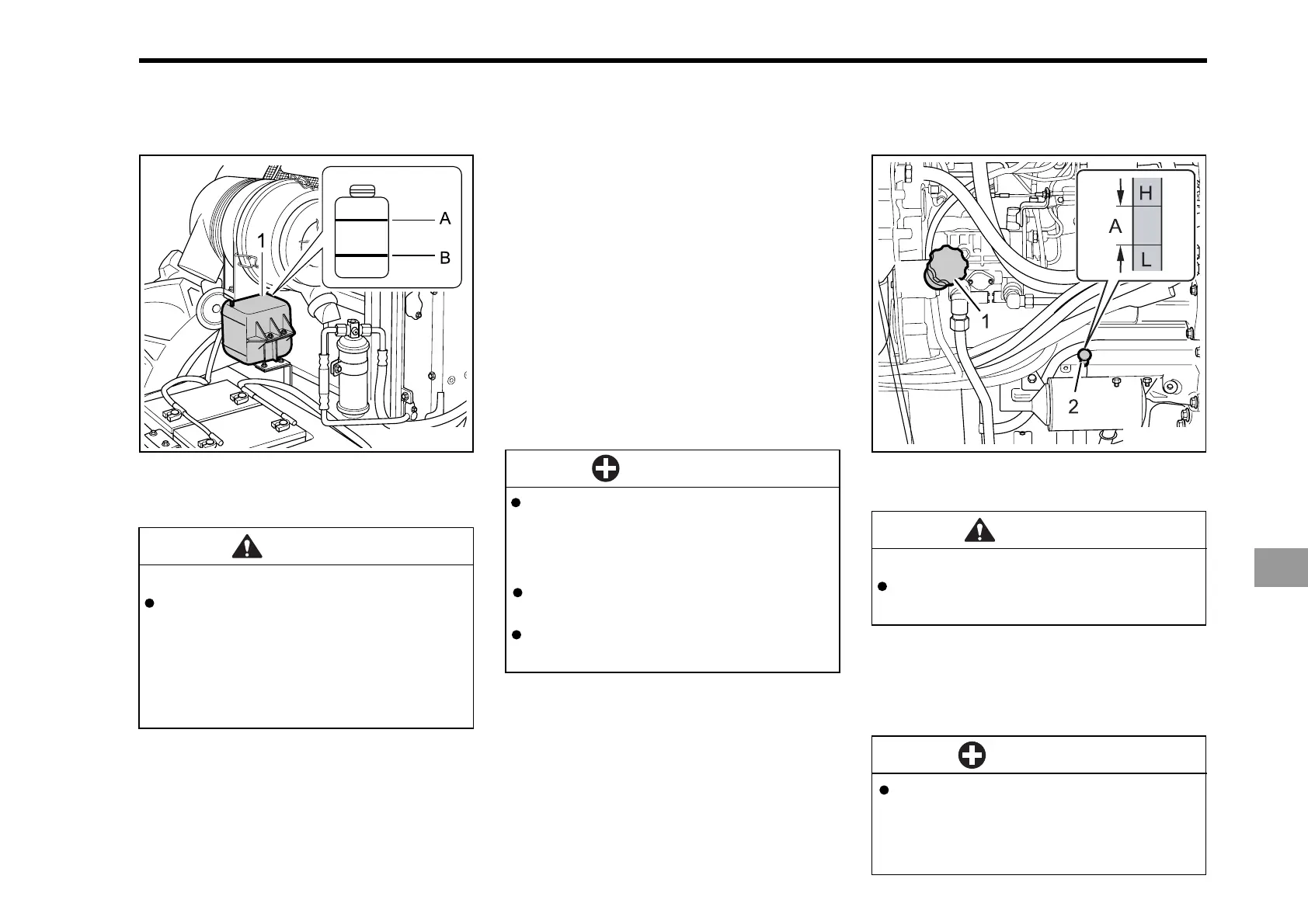 1

A

B

H

A

L

1

2