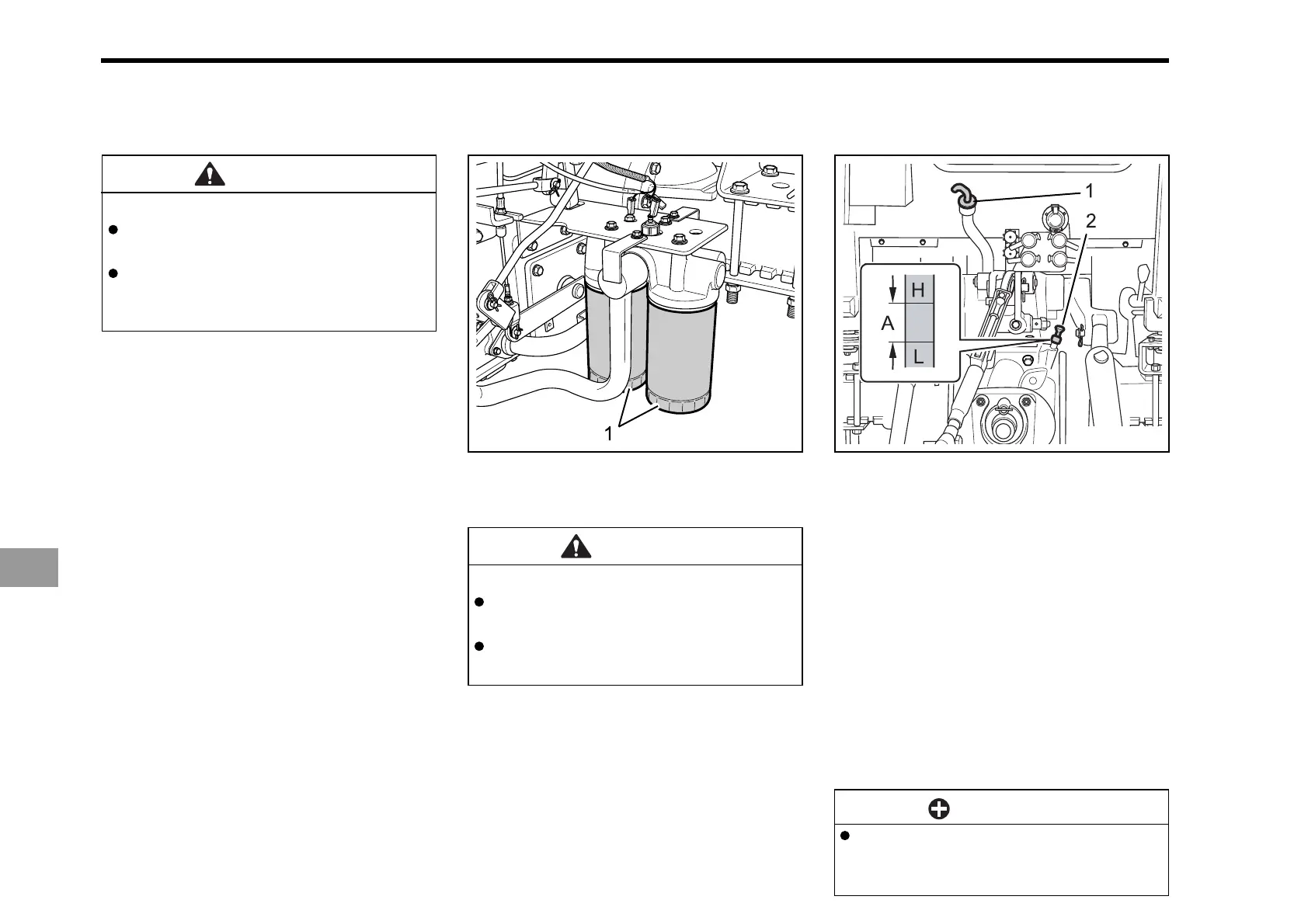 1

1

2

H

A

L