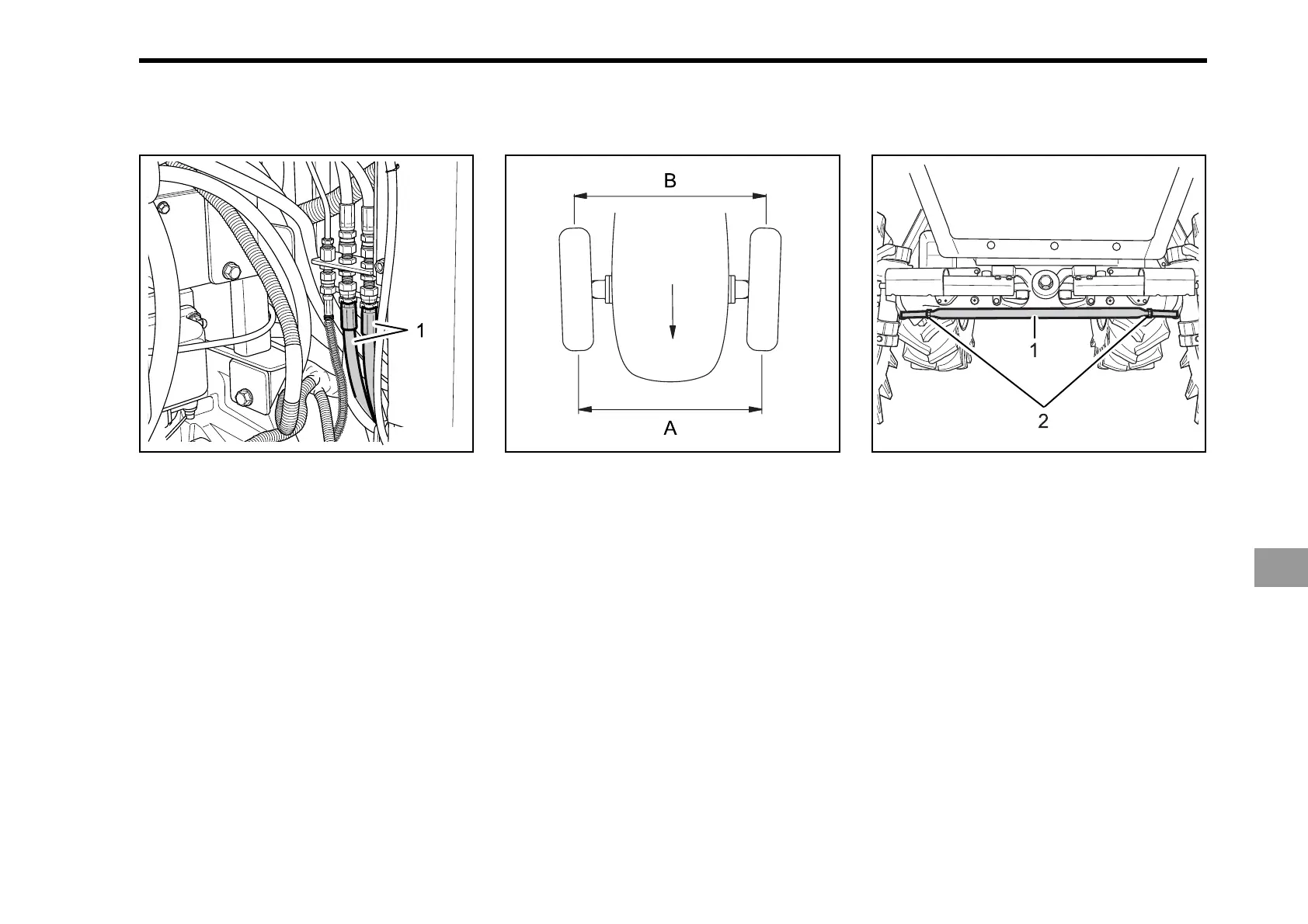 1

B

A

1

2