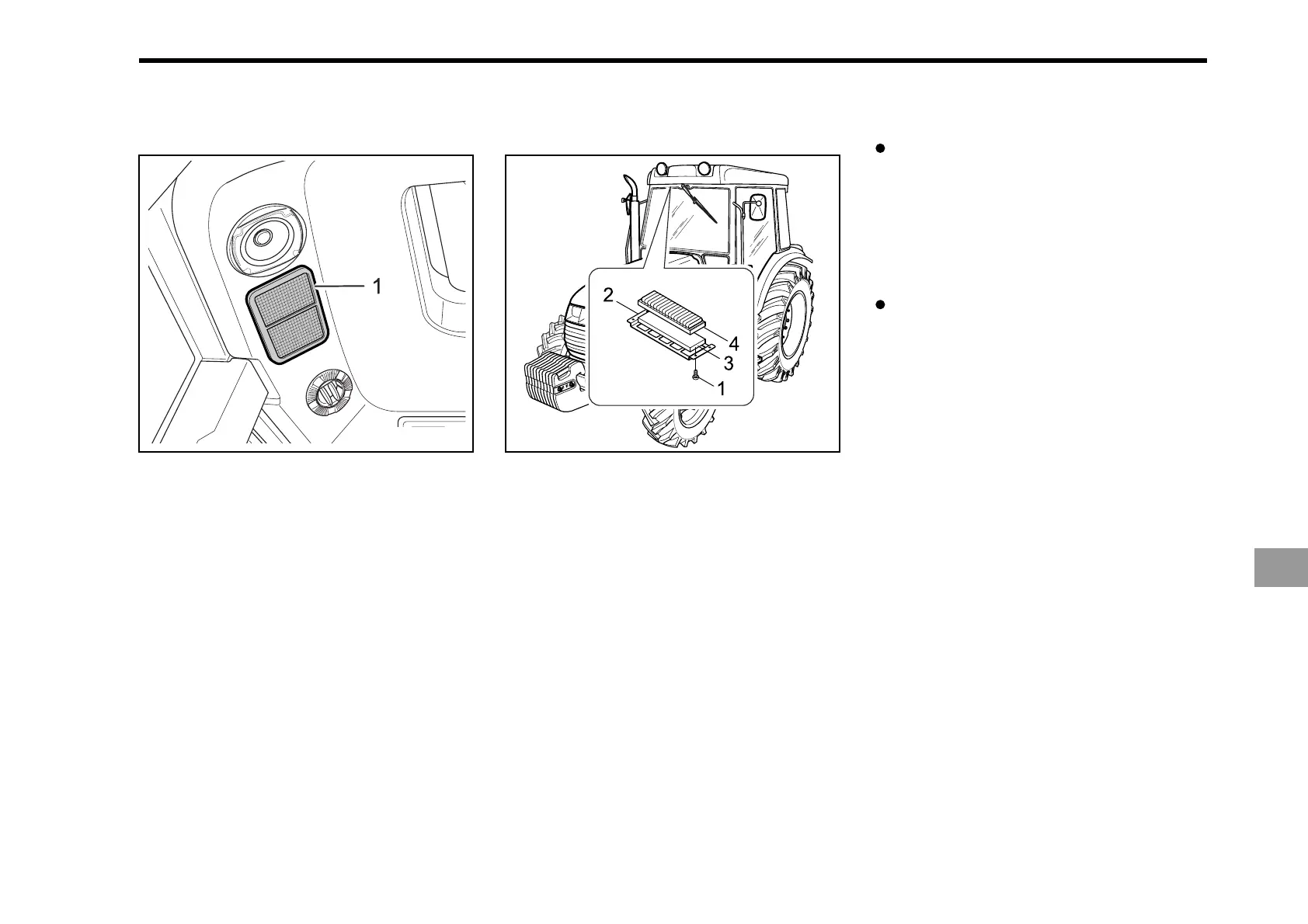 1

2
4
3
1