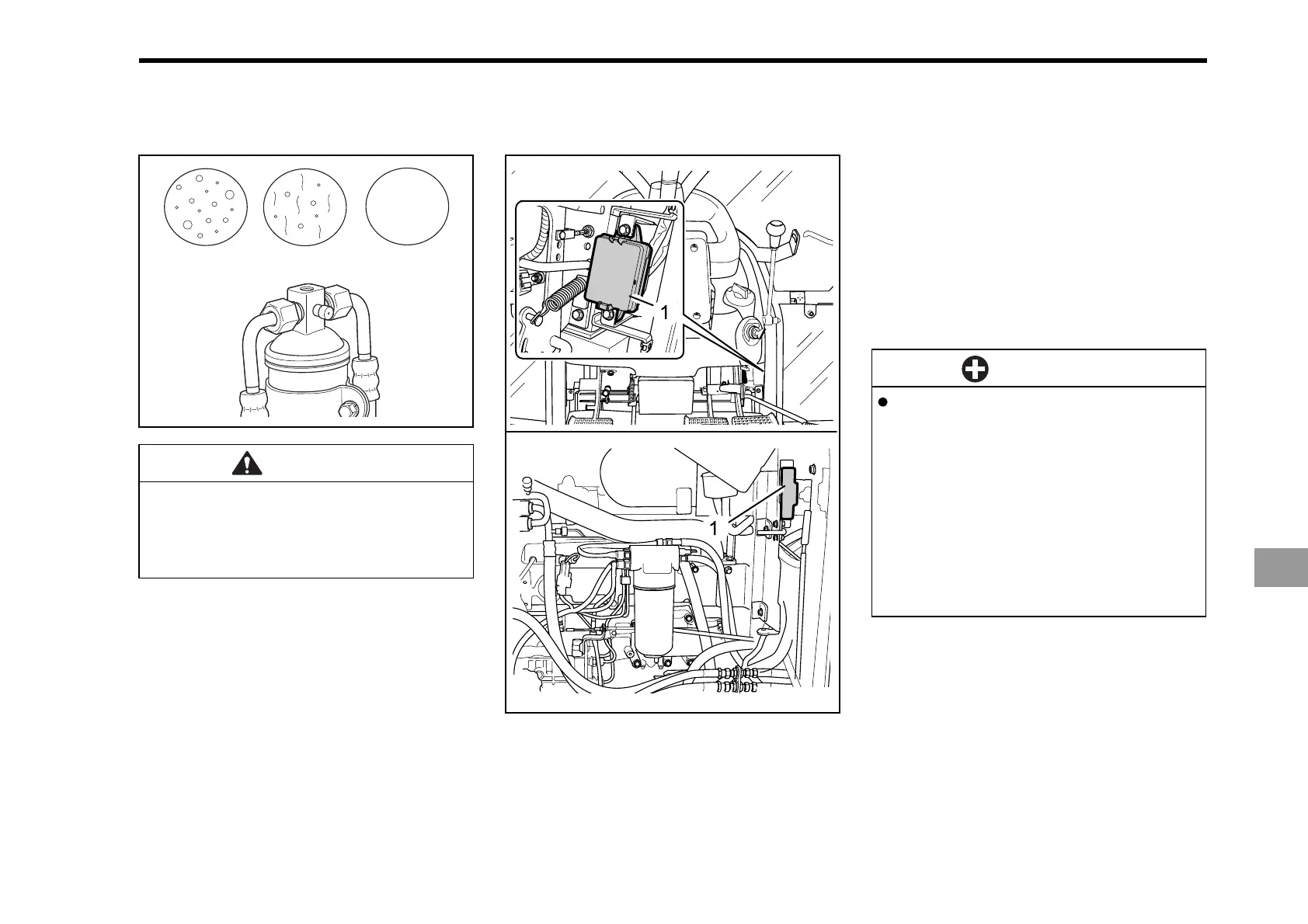 1

1