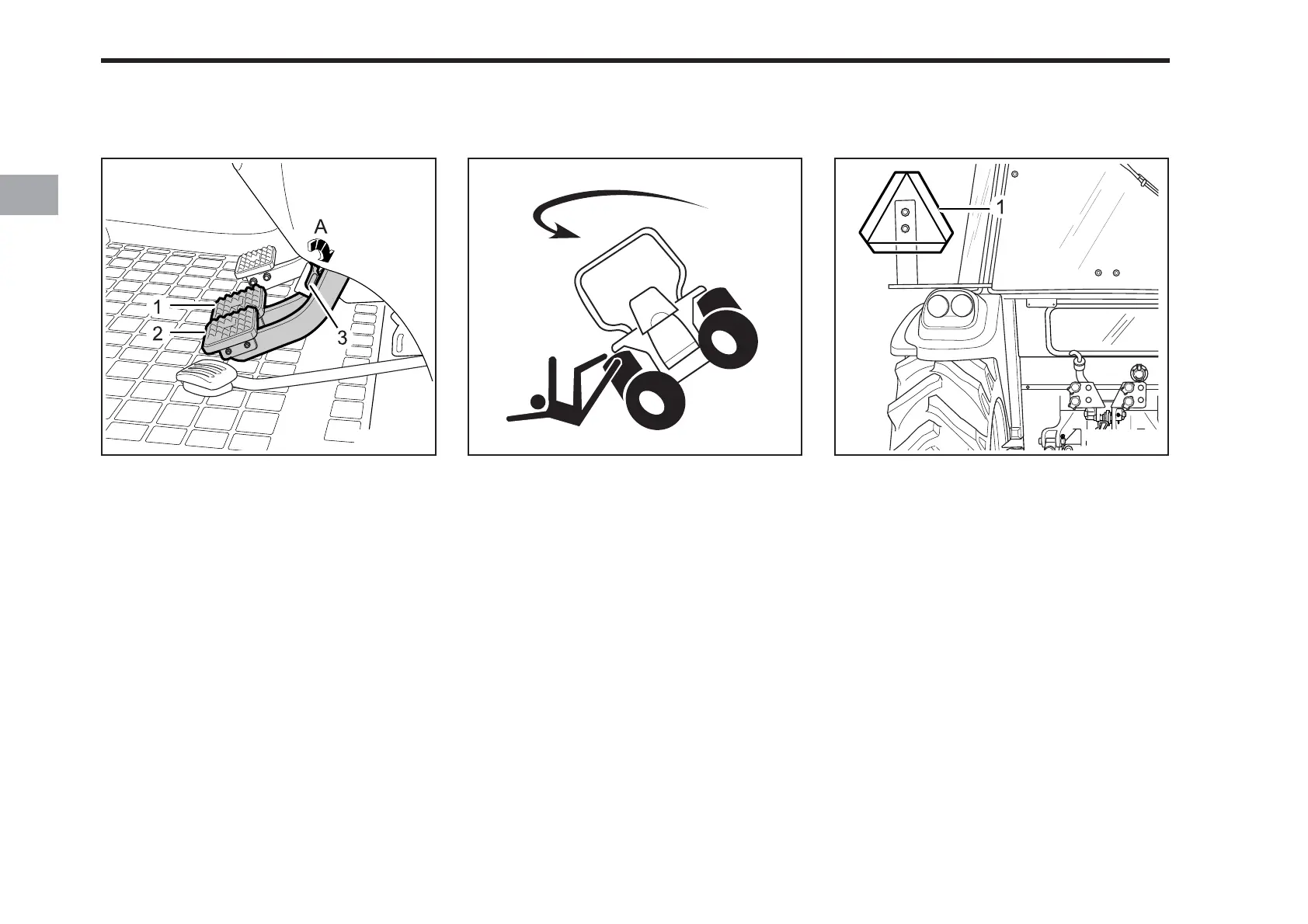 A
1
2
3

1