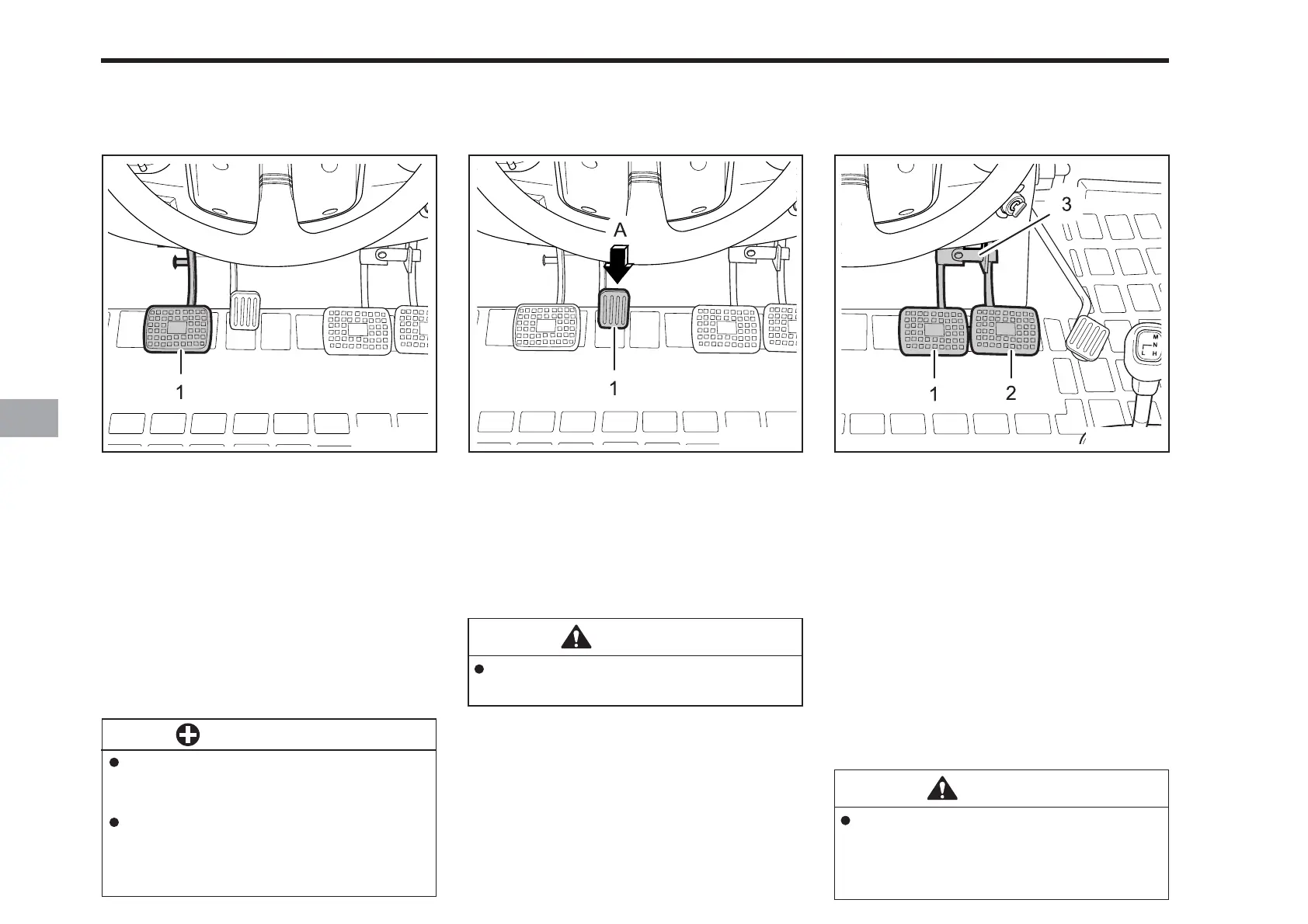 1

A

1

3

M
N
L
H

1 2