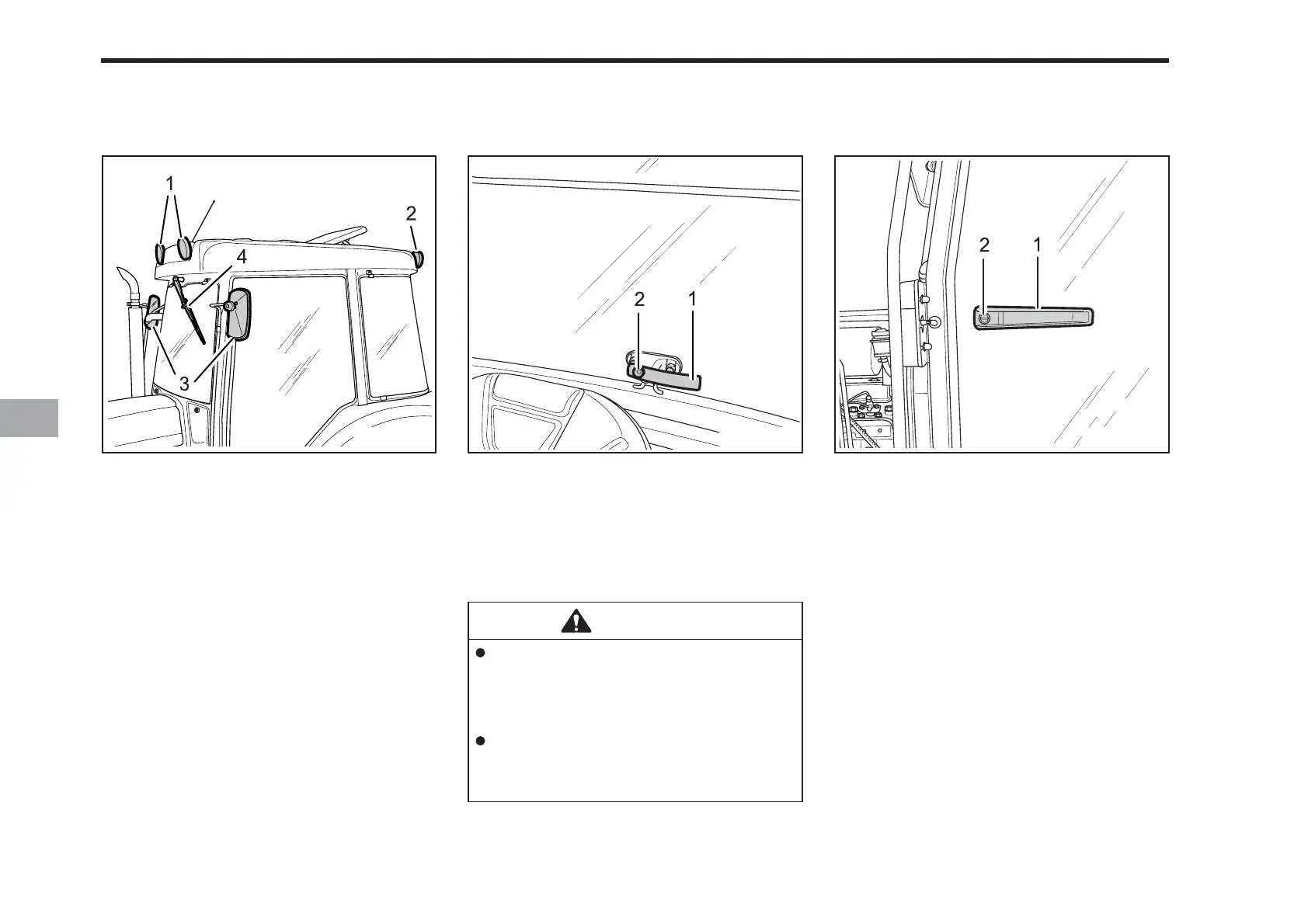 1

2

4

3

2 1

2 1