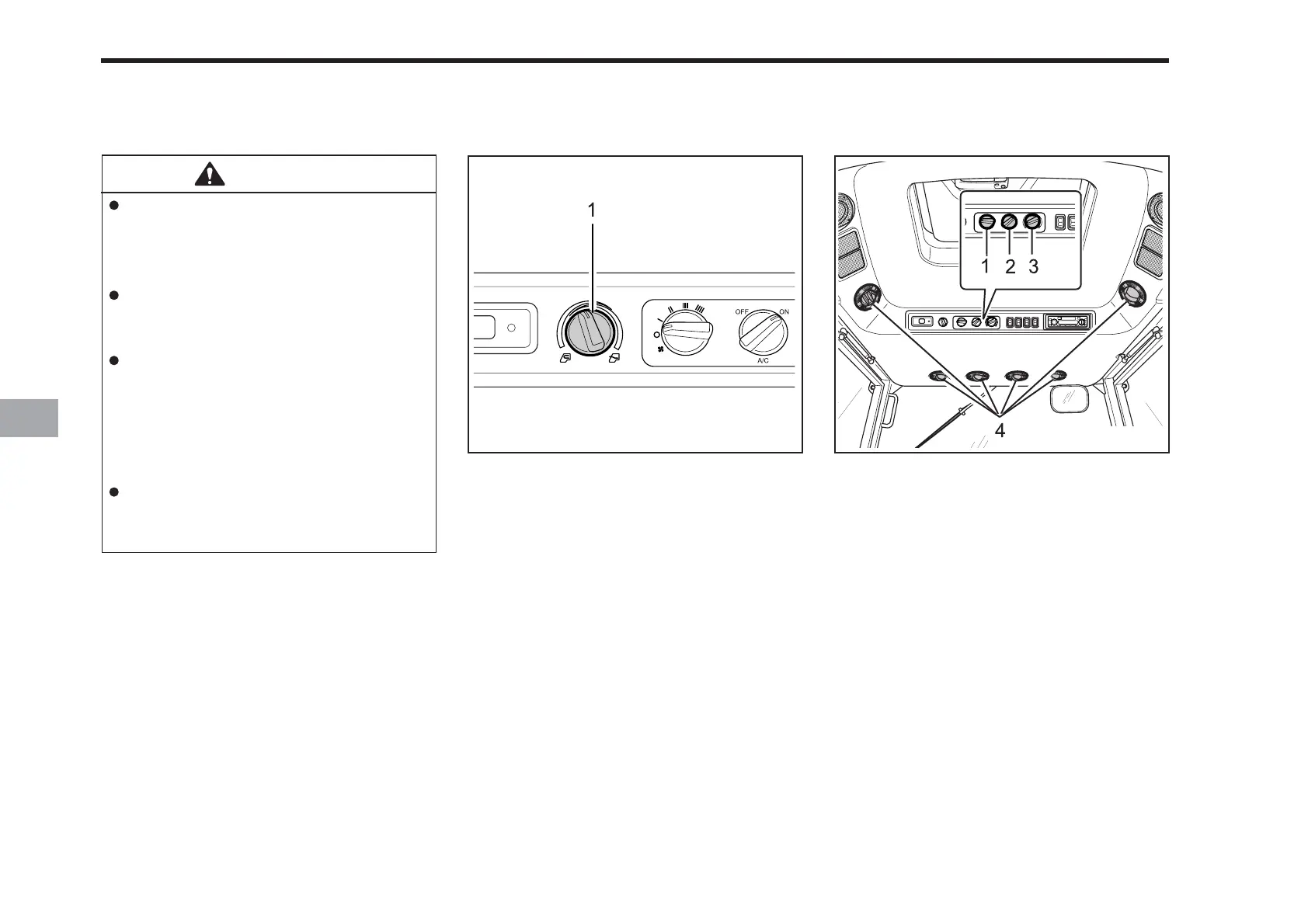 1

OFF ON

A/C

1 2 3

4