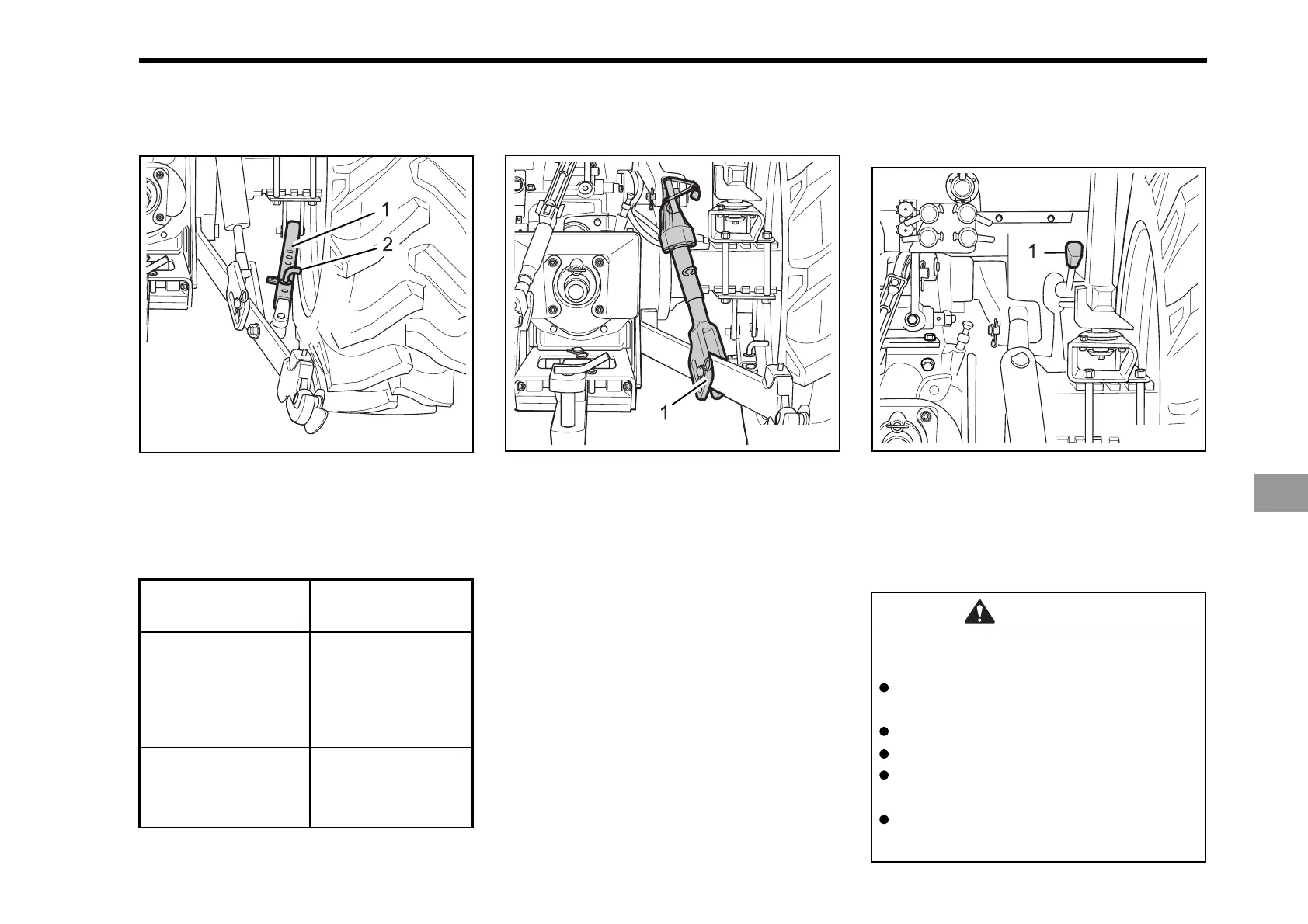 1
2

1

1