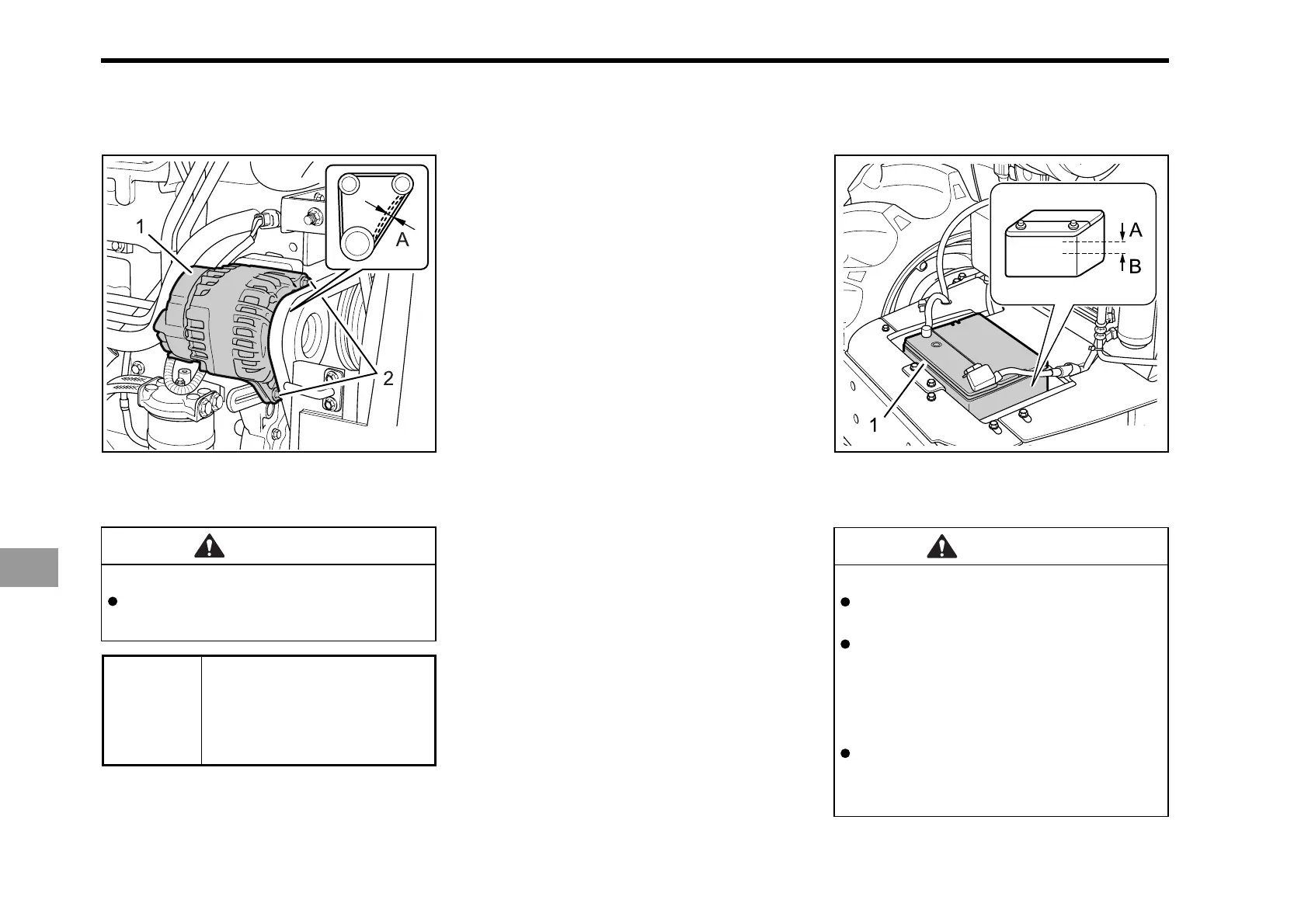 1

A

2

A

B

1