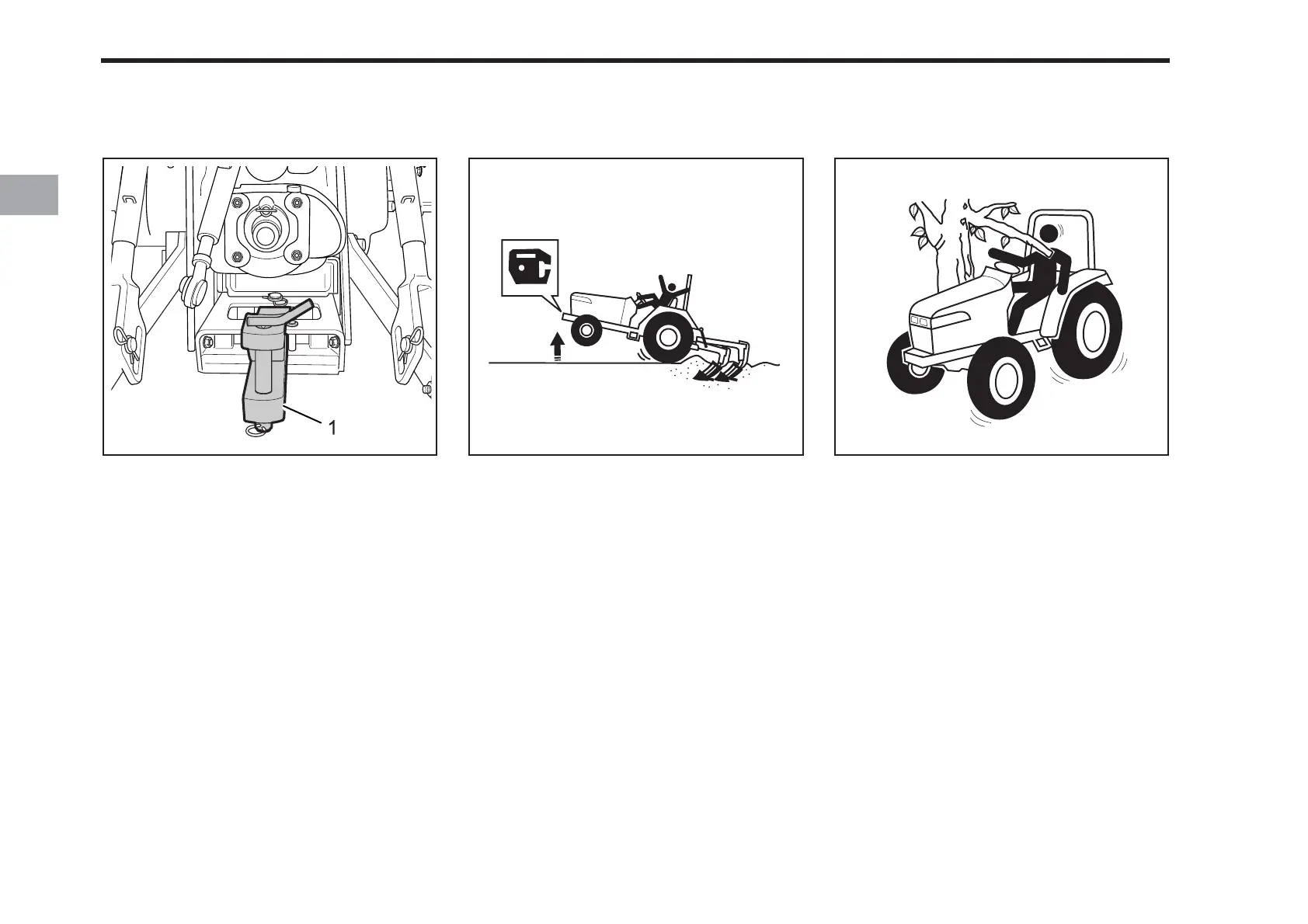 1