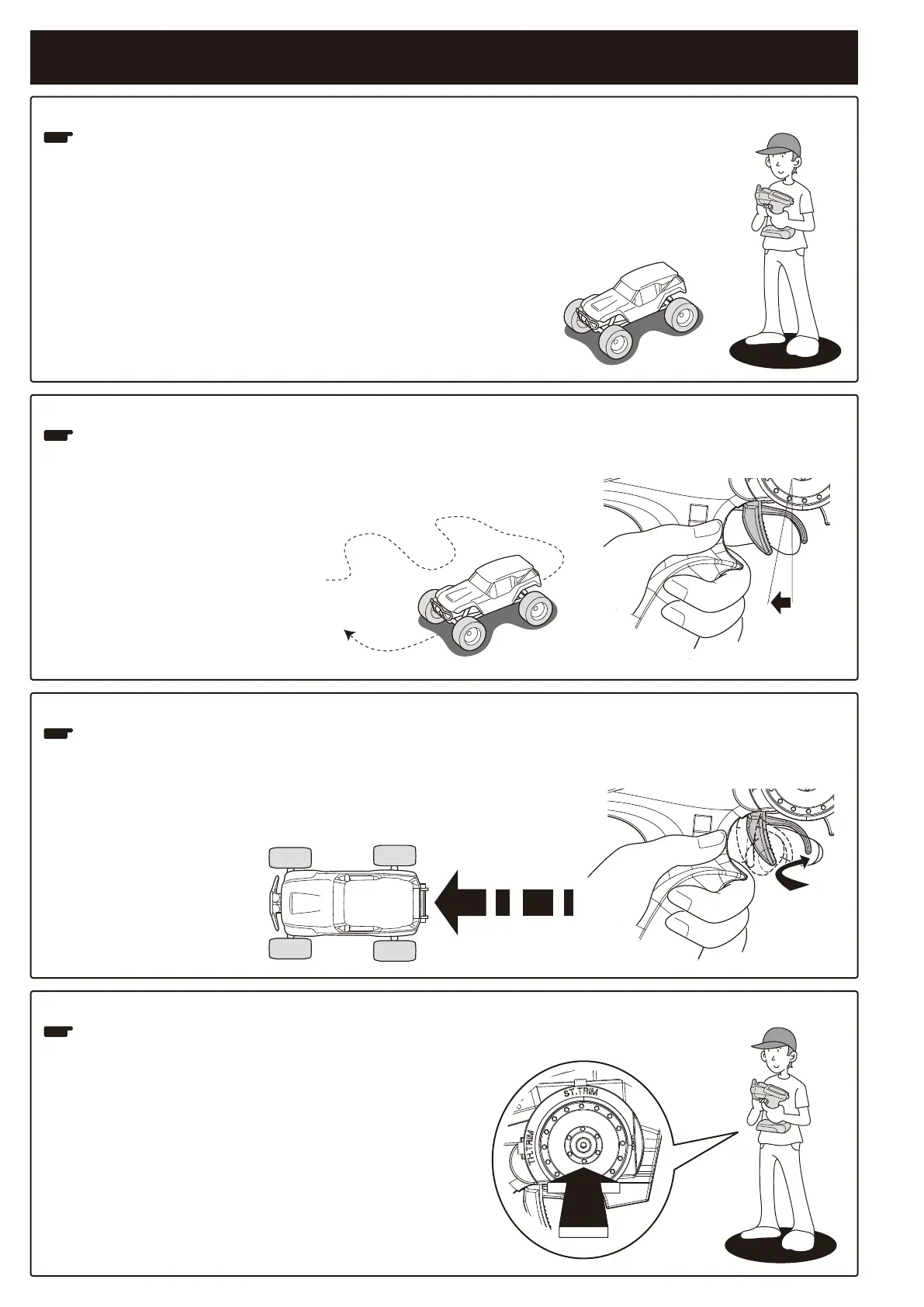 ST.TRIM

TH.TRIM