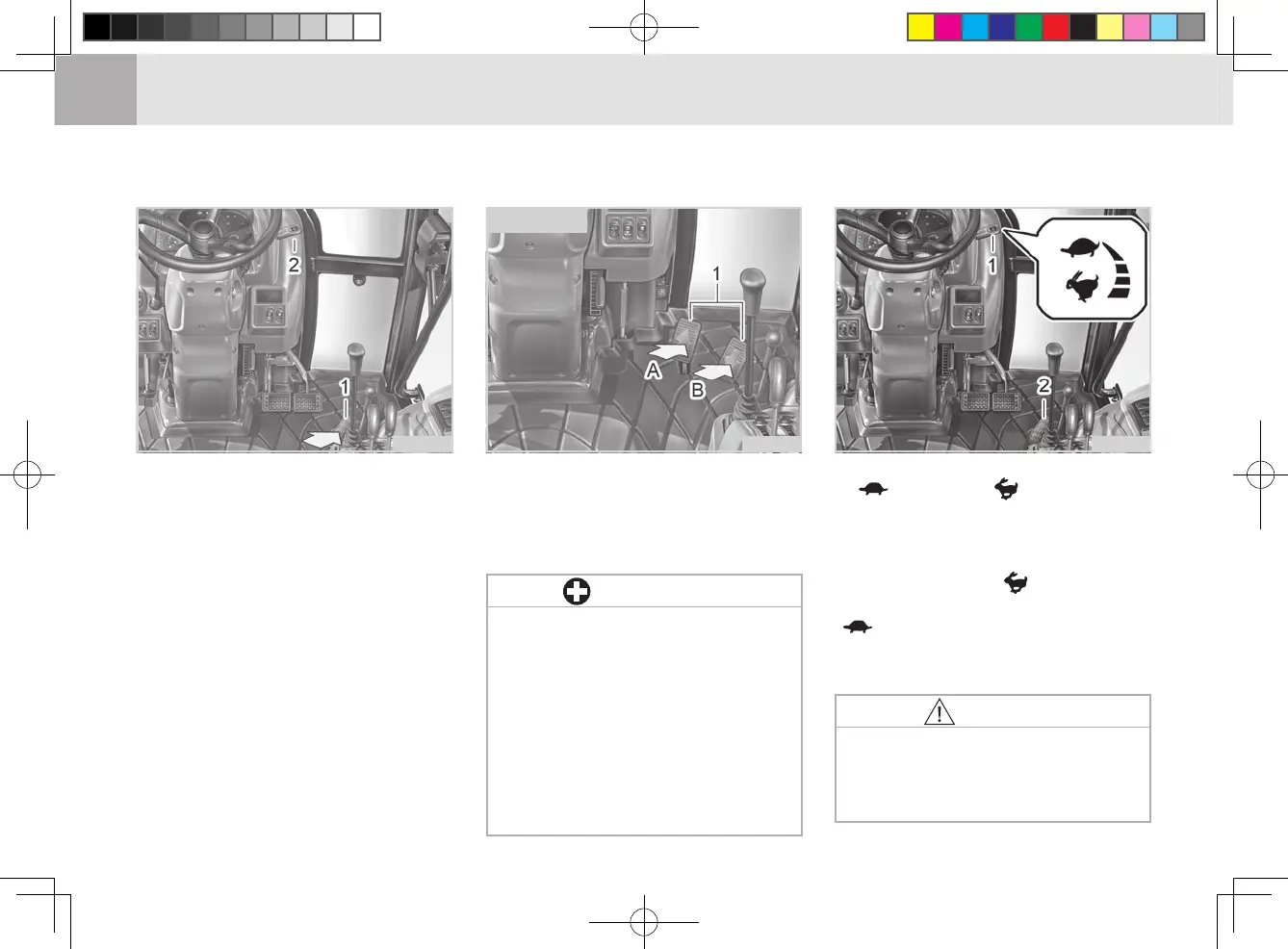 2

1

1

A

B

1

2