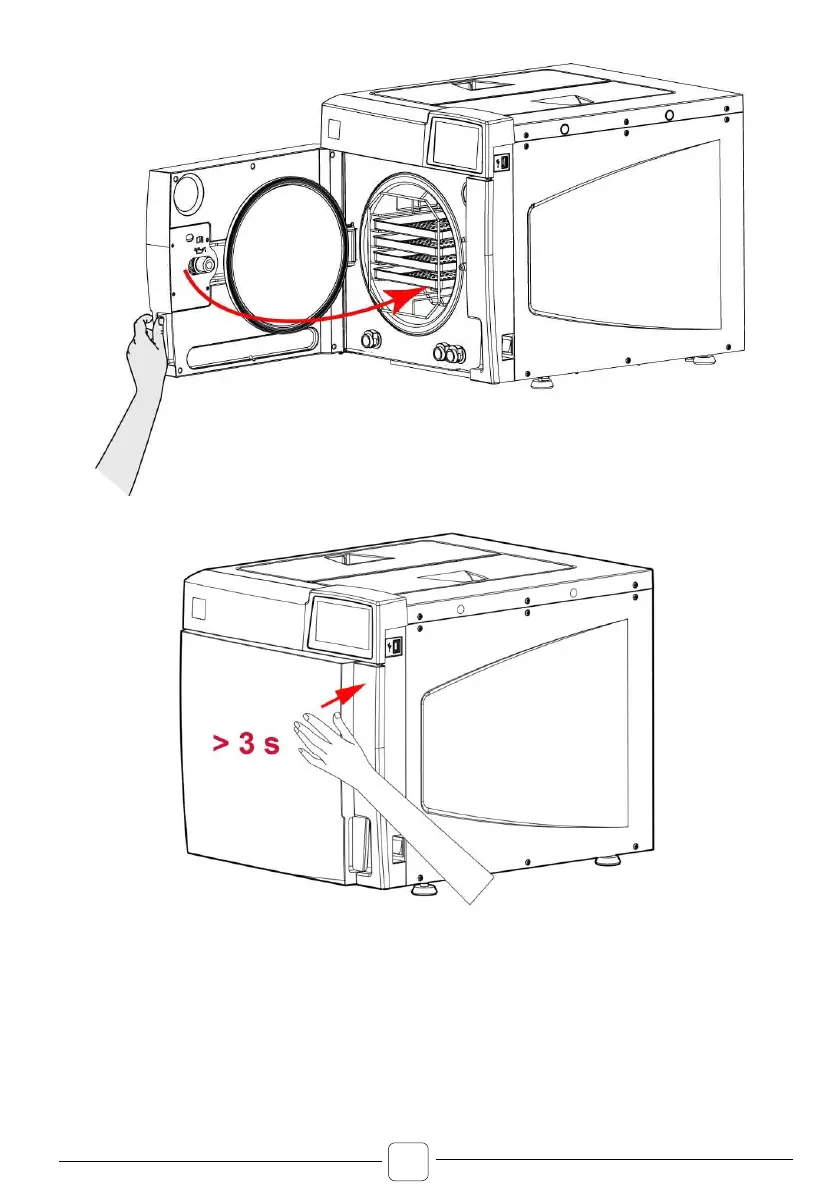 > 3 s