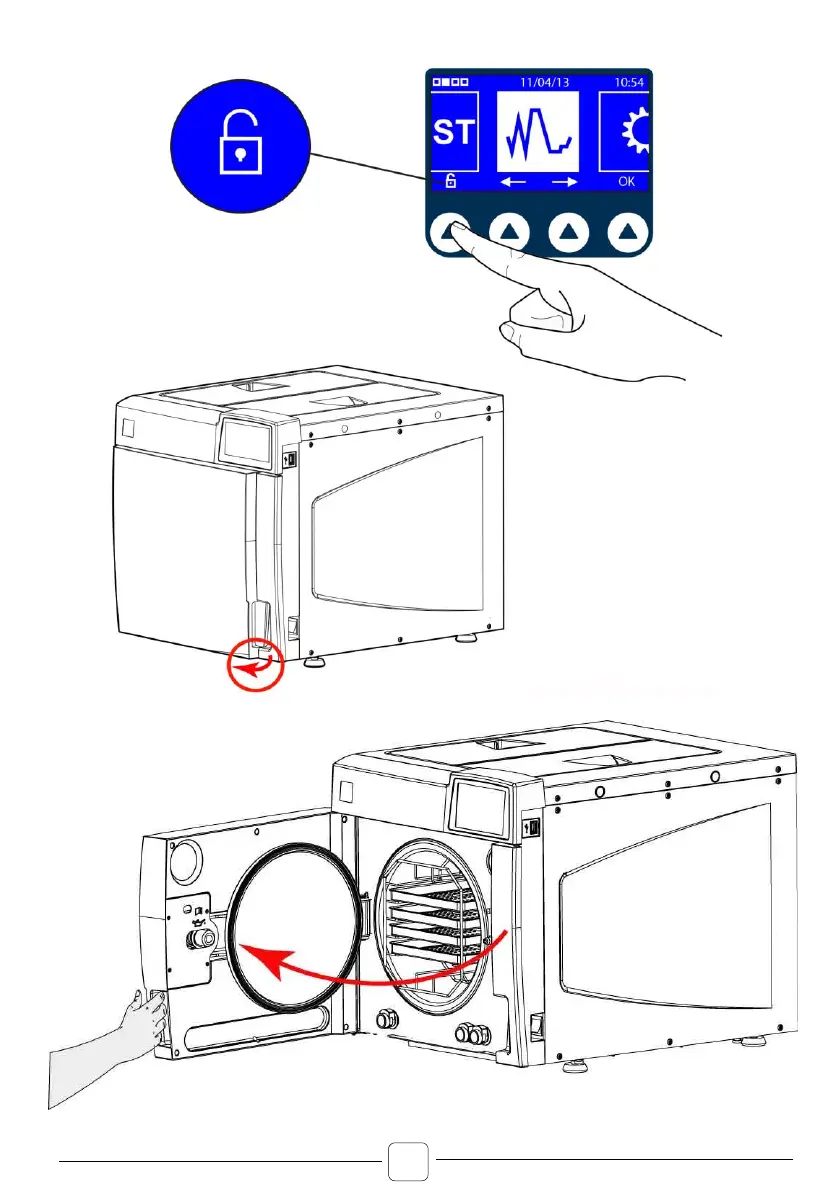 11/04/13 10:54

ST

OK