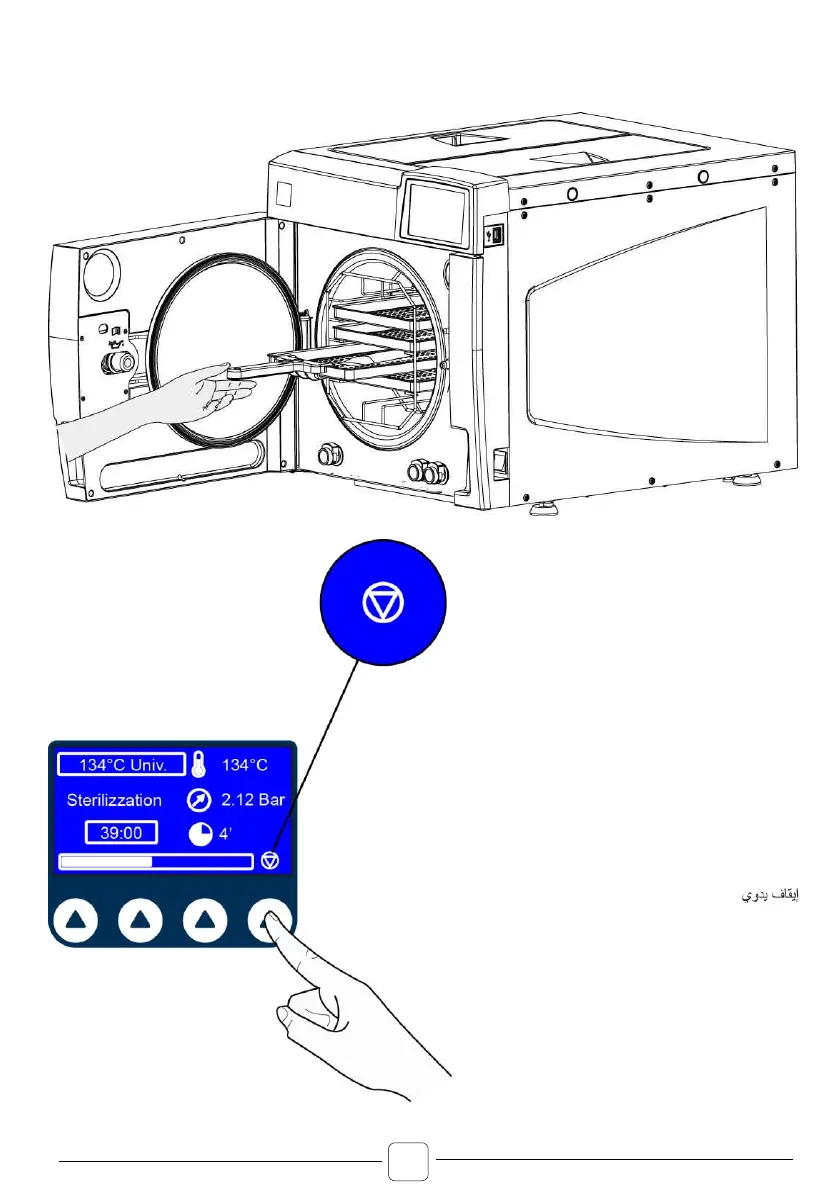 134°C Univ.
134°C
Sterilizzation
2.12 Bar
39:00
4'

إيقاف يدوي