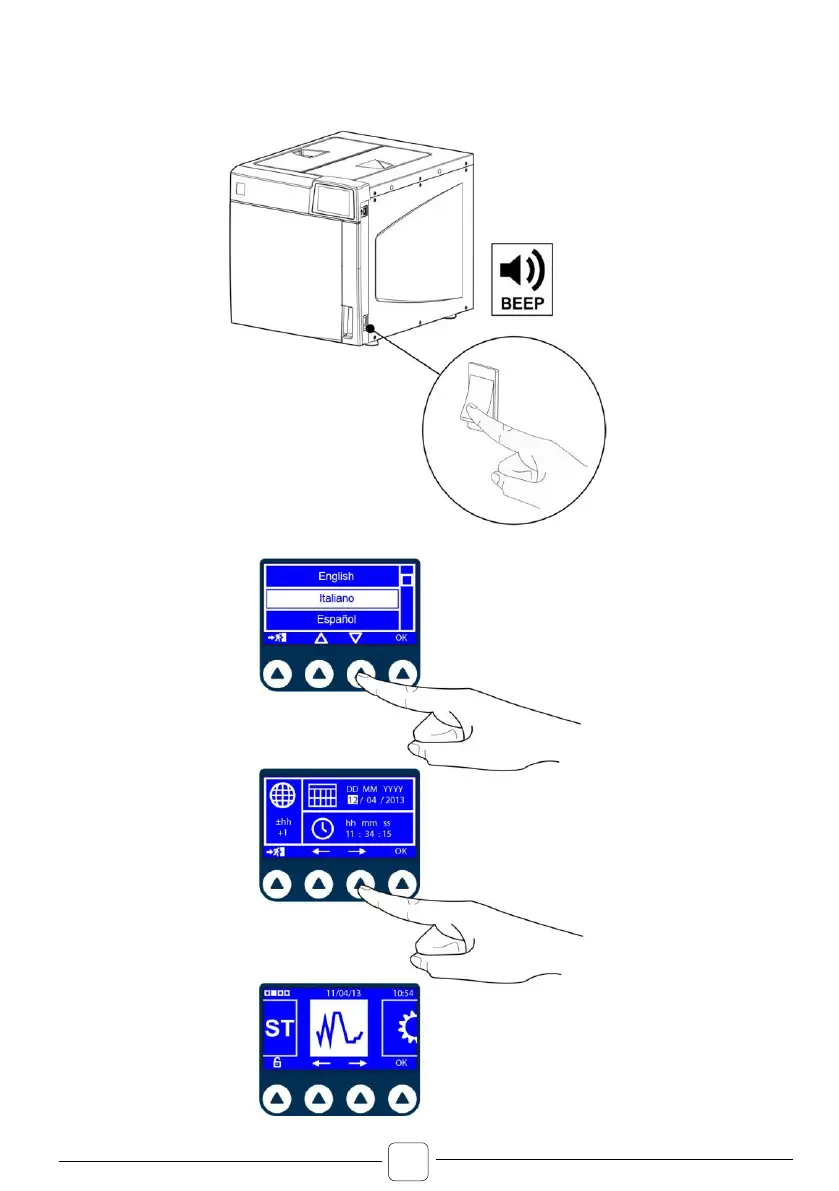 BEEP

English
Italiano
Español
OK

DD MM YYYY
12 / 04 / 2013
±hh
+1
hh mm ss
11 : 34 : 15
OK

11/04/13
10:54
ST
OK