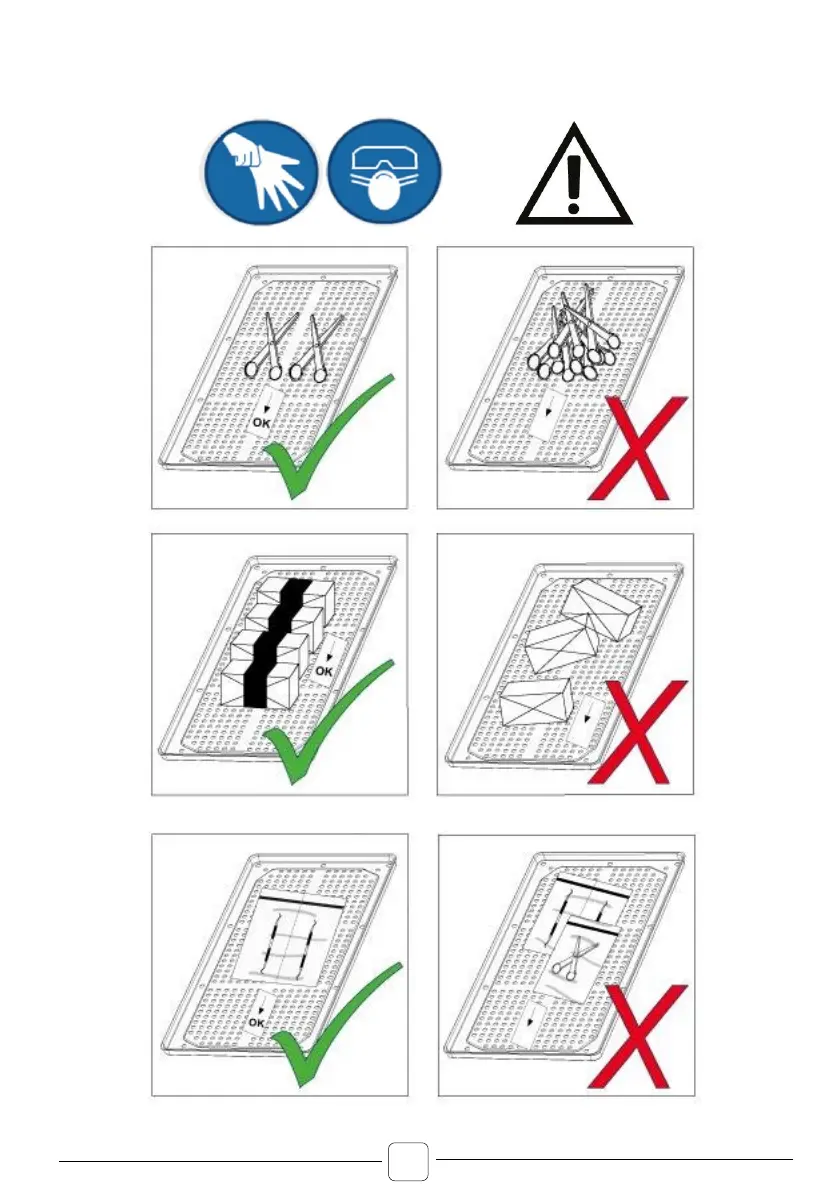 OK

OK

OK