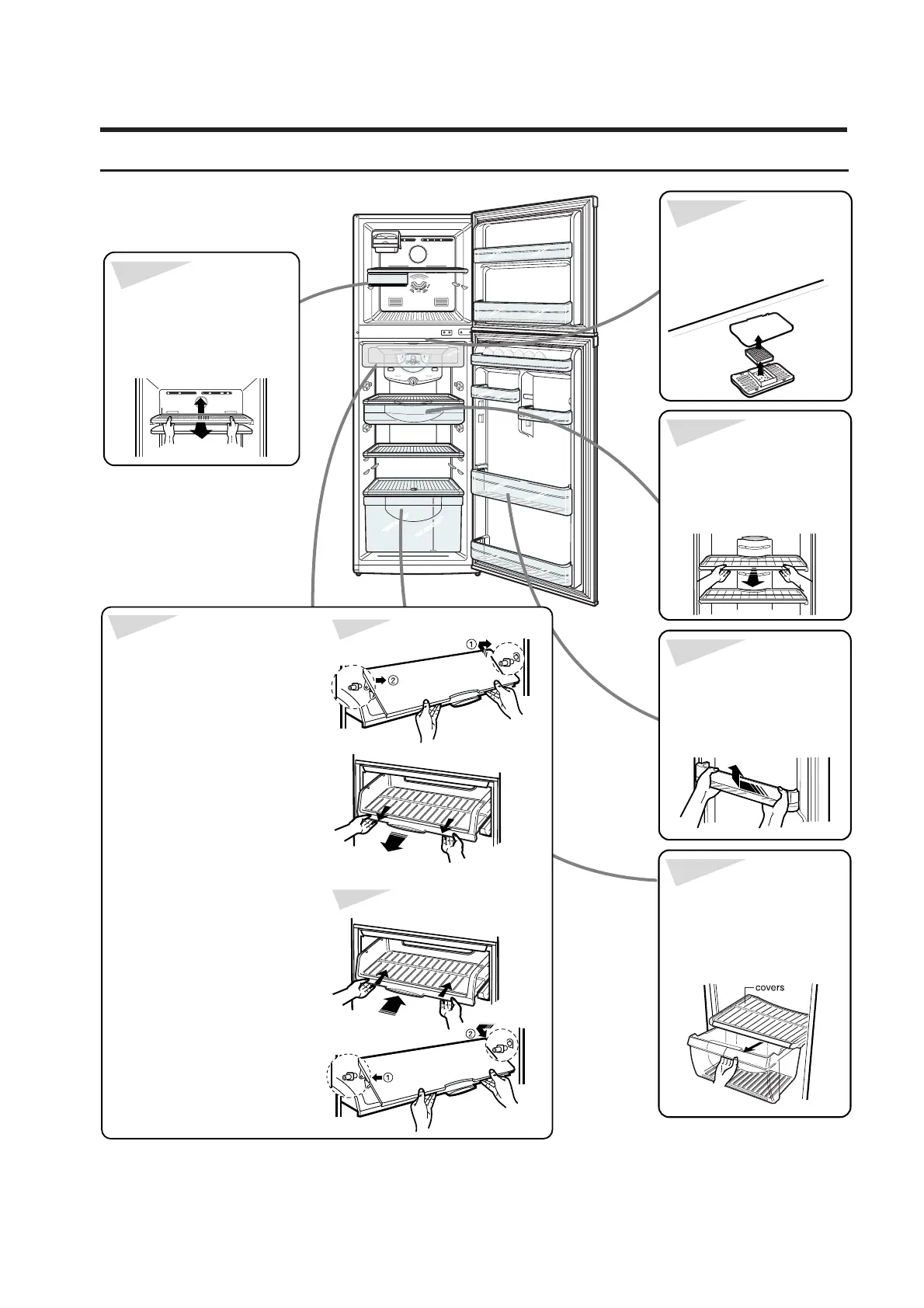 ① ②

② ①

covers