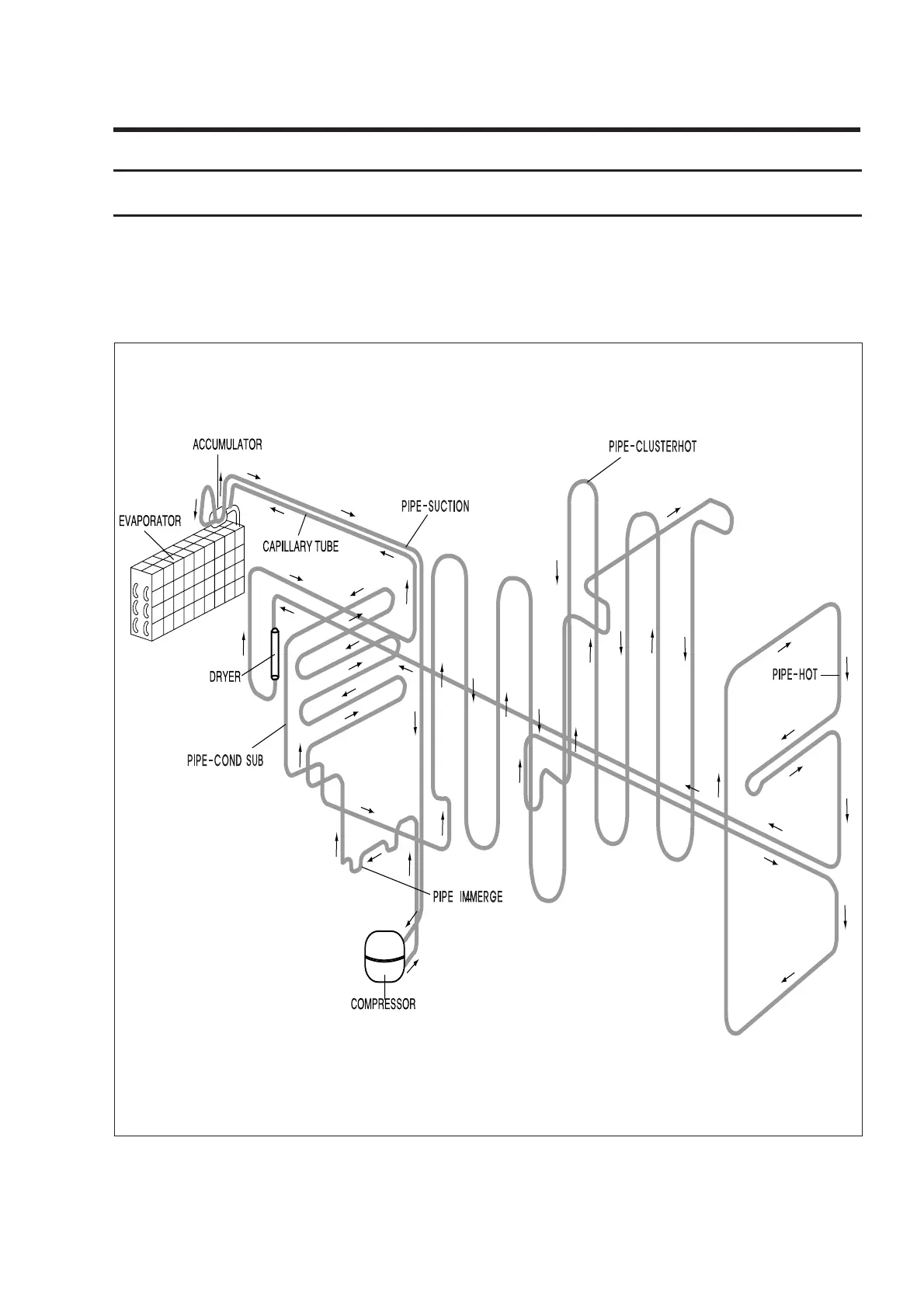 ACCUMULATOR

PIPE-CLUSTERHOT

EVAPORATOR

CAPILLARY TUBE

PIPE-SUCTION

DRYER

PIPE-HOT

PIPE-COND SUB

PIPE IMMERGE

COMPRESSOR